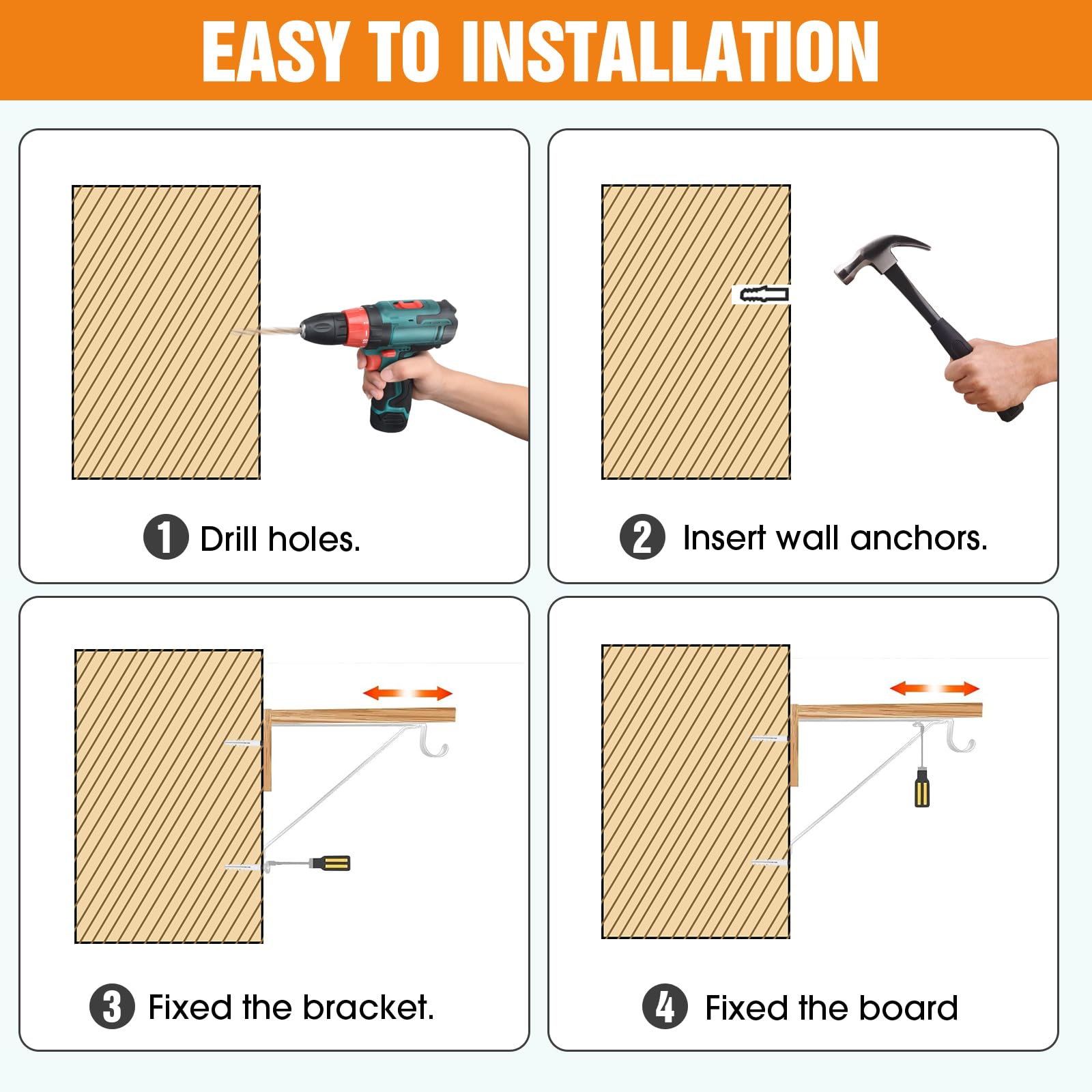 EASY TO INSTALLATION

1 Drill holes.

2 Insert wall anchors.

3 Fixed the bracket.

4 Fixed the board