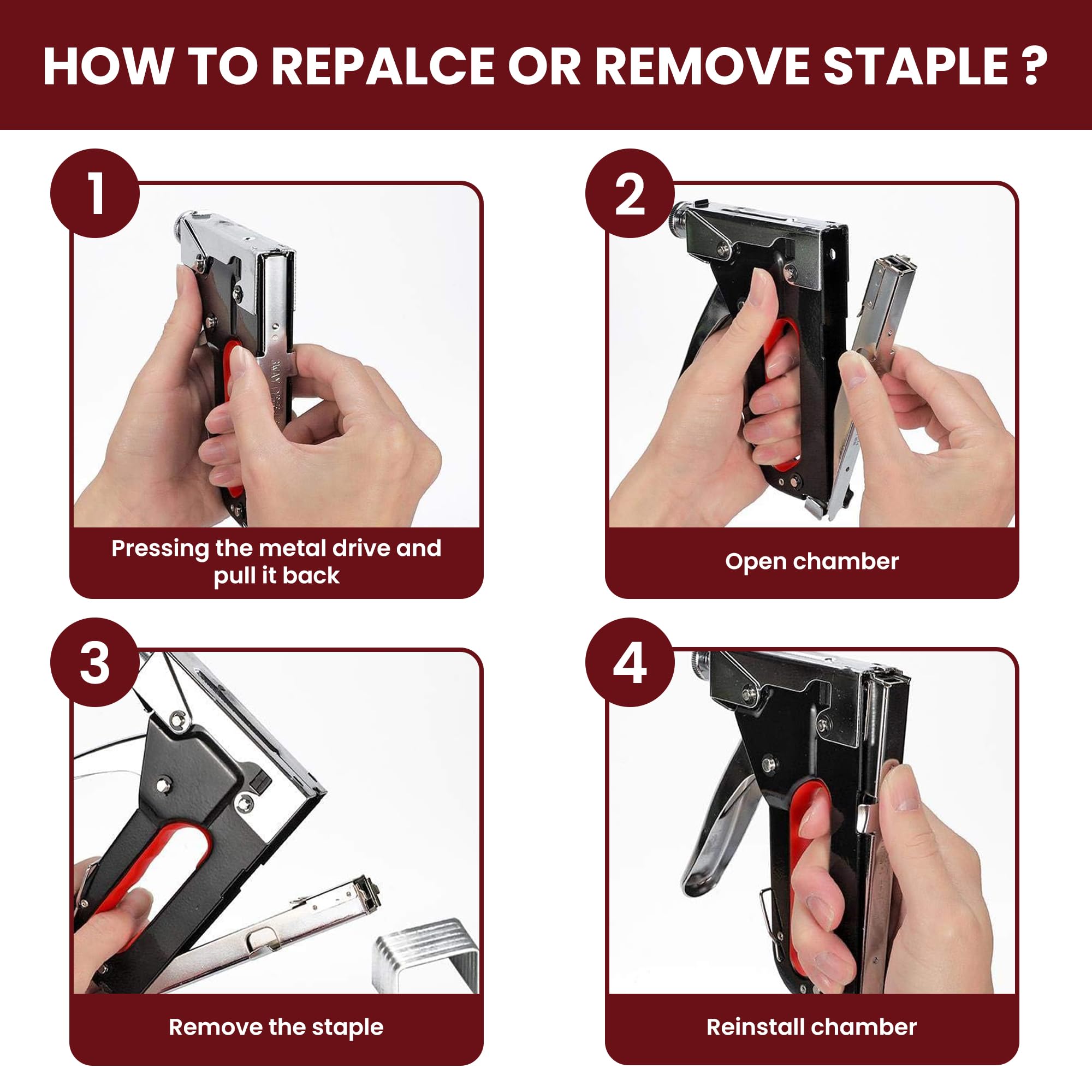 HOW TO REPALCE OR REMOVE STAPLE ?

1

Pressing the metal drive and pull it back

2

Open chamber

3

Remove the staple

4

Reinstall chamber