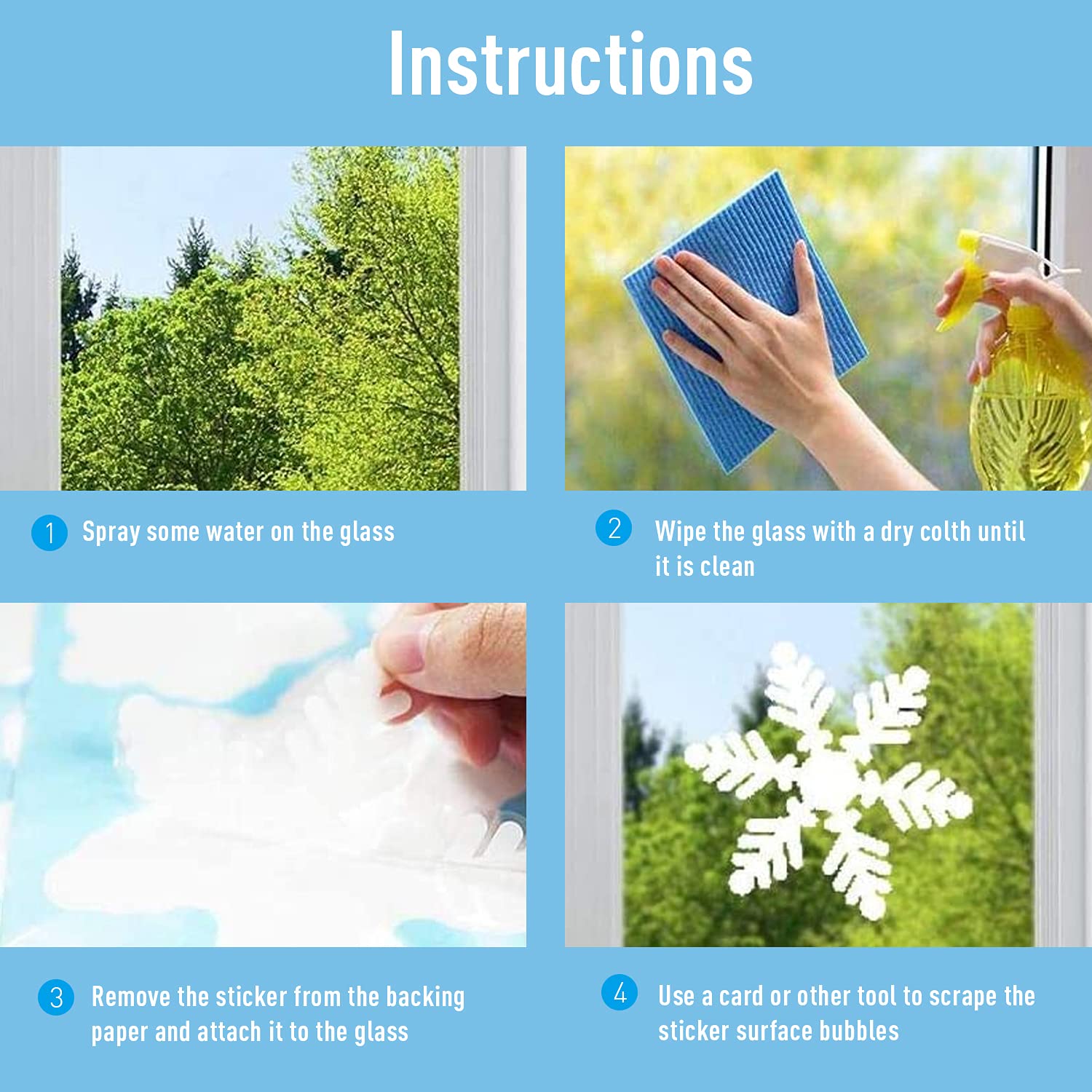 Instructions

1 Spray some water on the glass

2 Wipe the glass with a dry colth until it is clean

3 Remove the sticker from the backing paper and attach it to the glass

4 Use a card or other tool to scrape the sticker surface bubbles