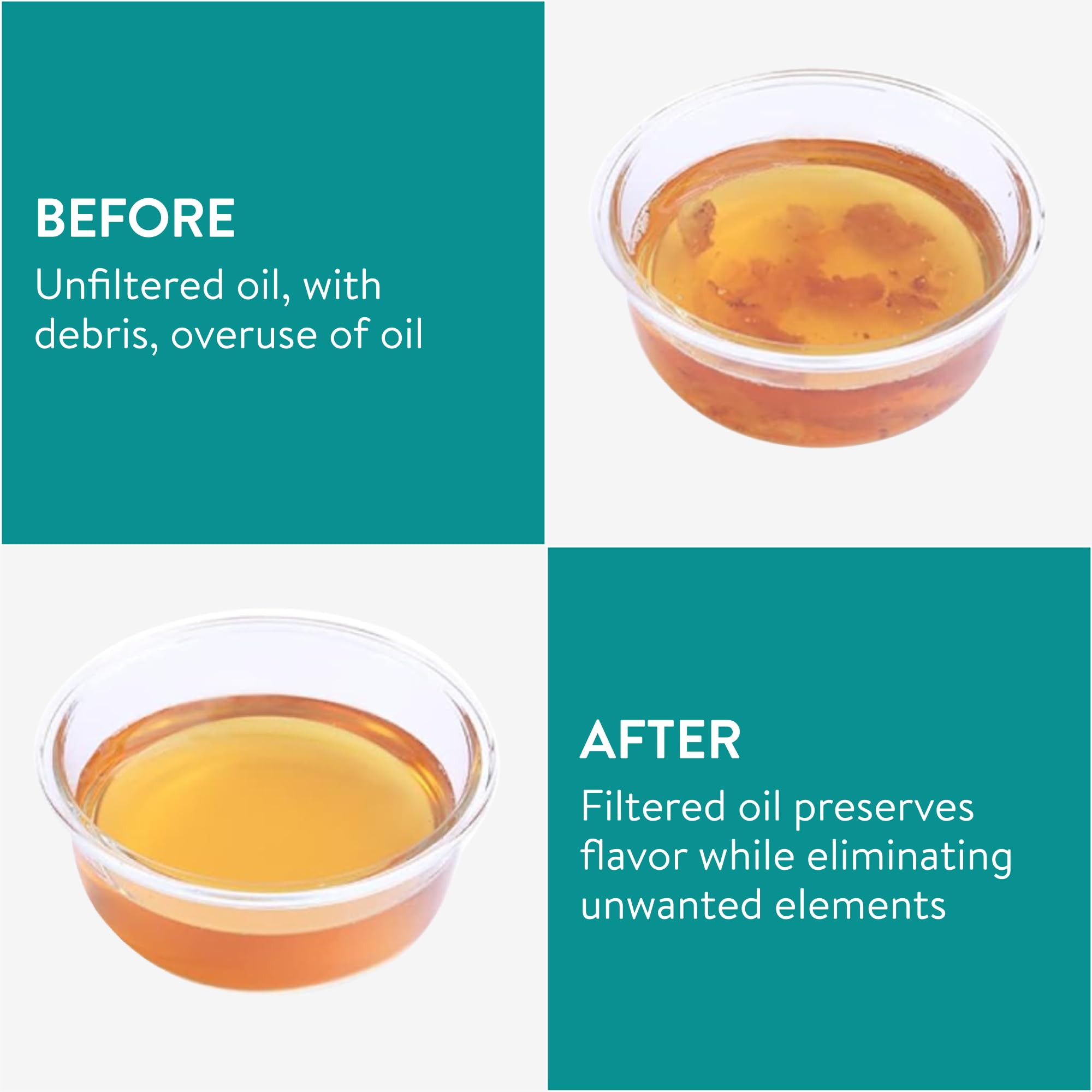 BEFORE
Unfiltered oil, with debris, overuse of oil

AFTER
Filtered oil preserves flavor while eliminating unwanted elements