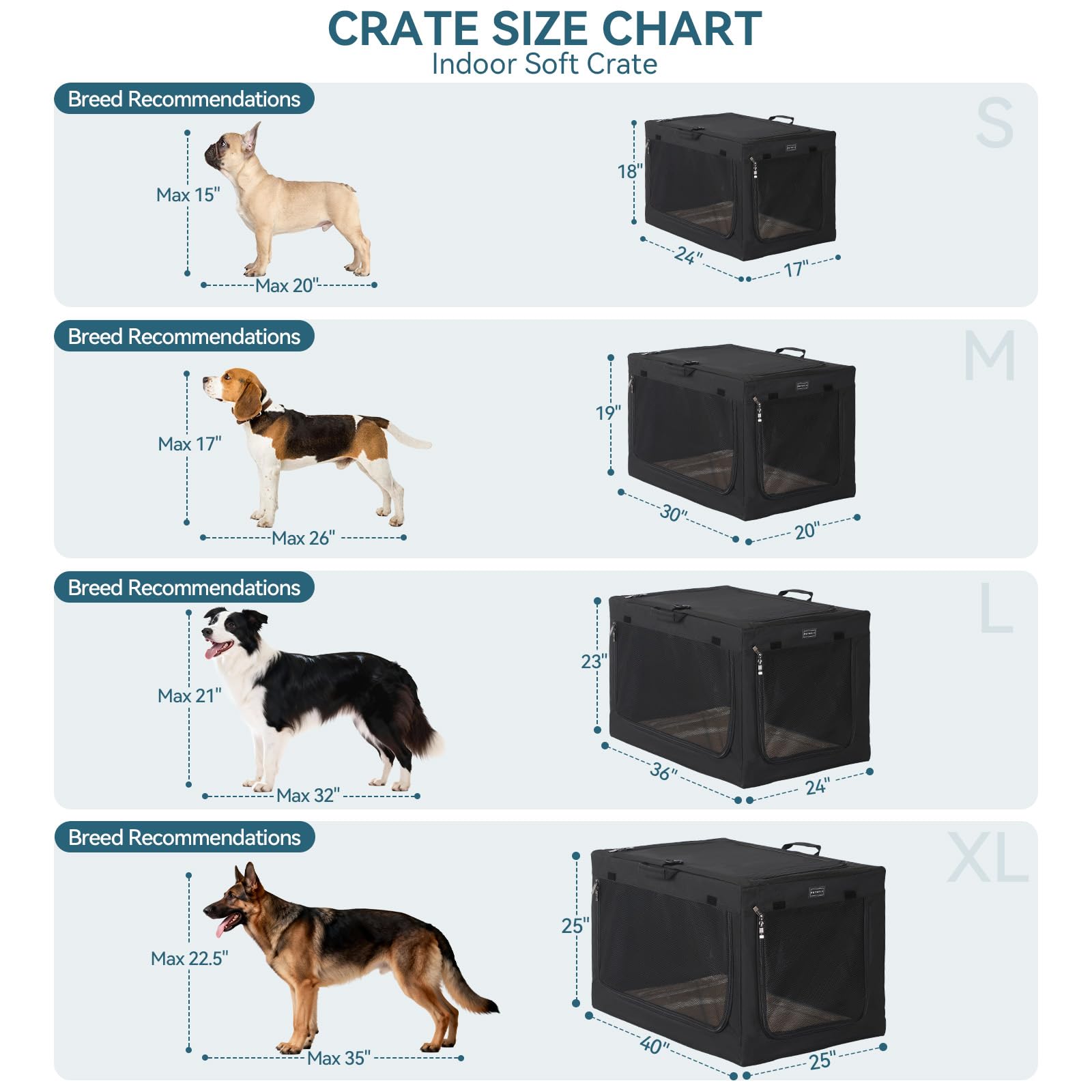 CRATE SIZE CHART
Indoor Soft Crate

Breed Recommendations
S
Max 15"
Max 20"
18"
24"
17"

Breed Recommendations
M
Max 17"
Max 26"
19"
30"
20"

Breed Recommendations
L
Max 21"
Max 32"
23"
36"
24"

Breed Recommendations
XL
Max 22.5"
Max 35"
25"
40"
25"