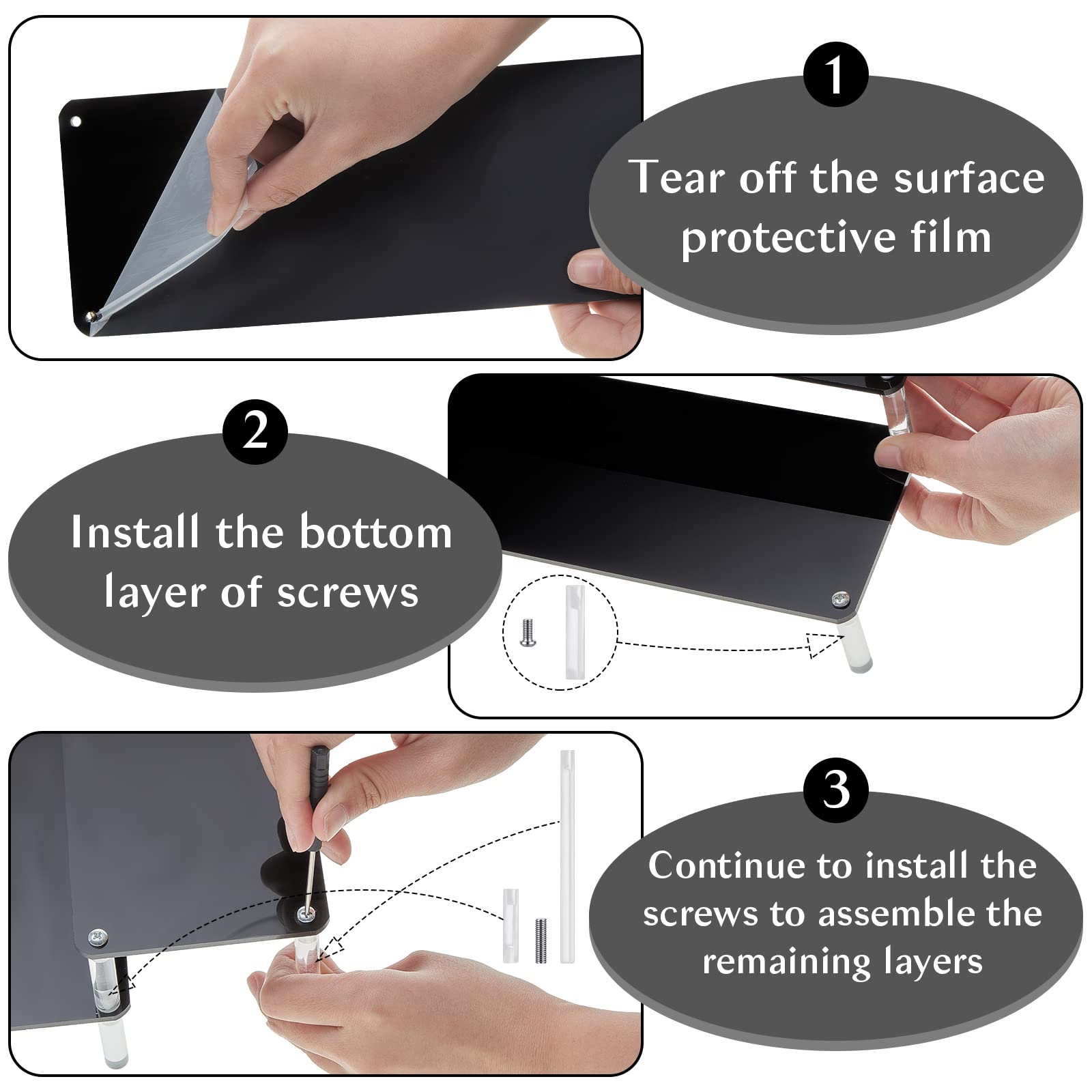 1
Tear off the surface protective film

2
Install the bottom layer of screws

3
Continue to install the screws to assemble the remaining layers