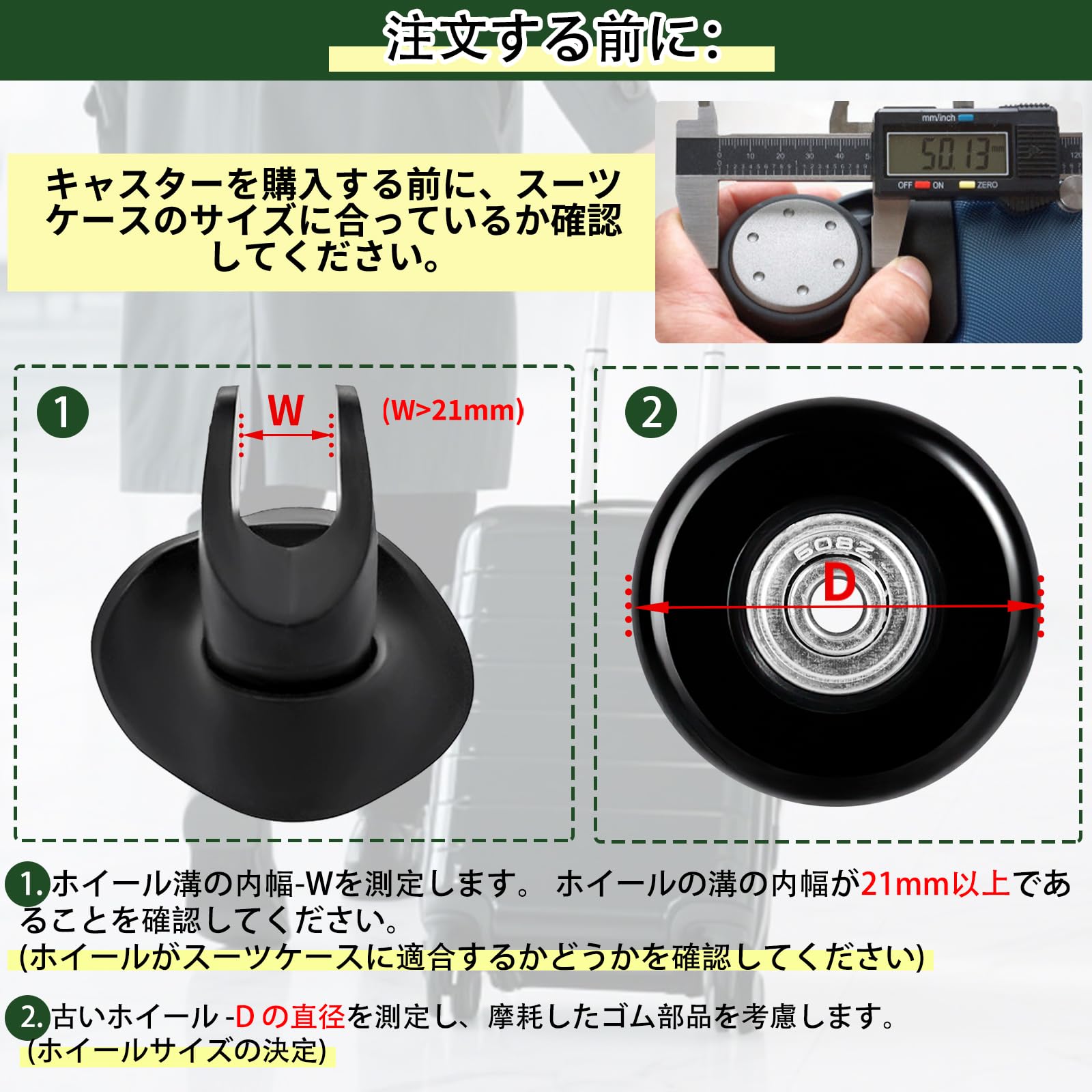 注文する前に:

キャスターを購入する前に、スーツケースのサイズに合っているか確認してください。

mm/inch
50.13 mm
OFF ON ZERO

1
W
(W>21mm)

2
608Z
D

1. ホイール溝の内幅-Wを測定します。 ホイールの溝の内幅が21mm以上であることを確認してください。
(ホイールがスーツケースに適合するかどうかを確認してください)

2. 古いホイール -D の直径を測定し、摩耗したゴム部品を考慮します。
(ホイールサイズの決定)