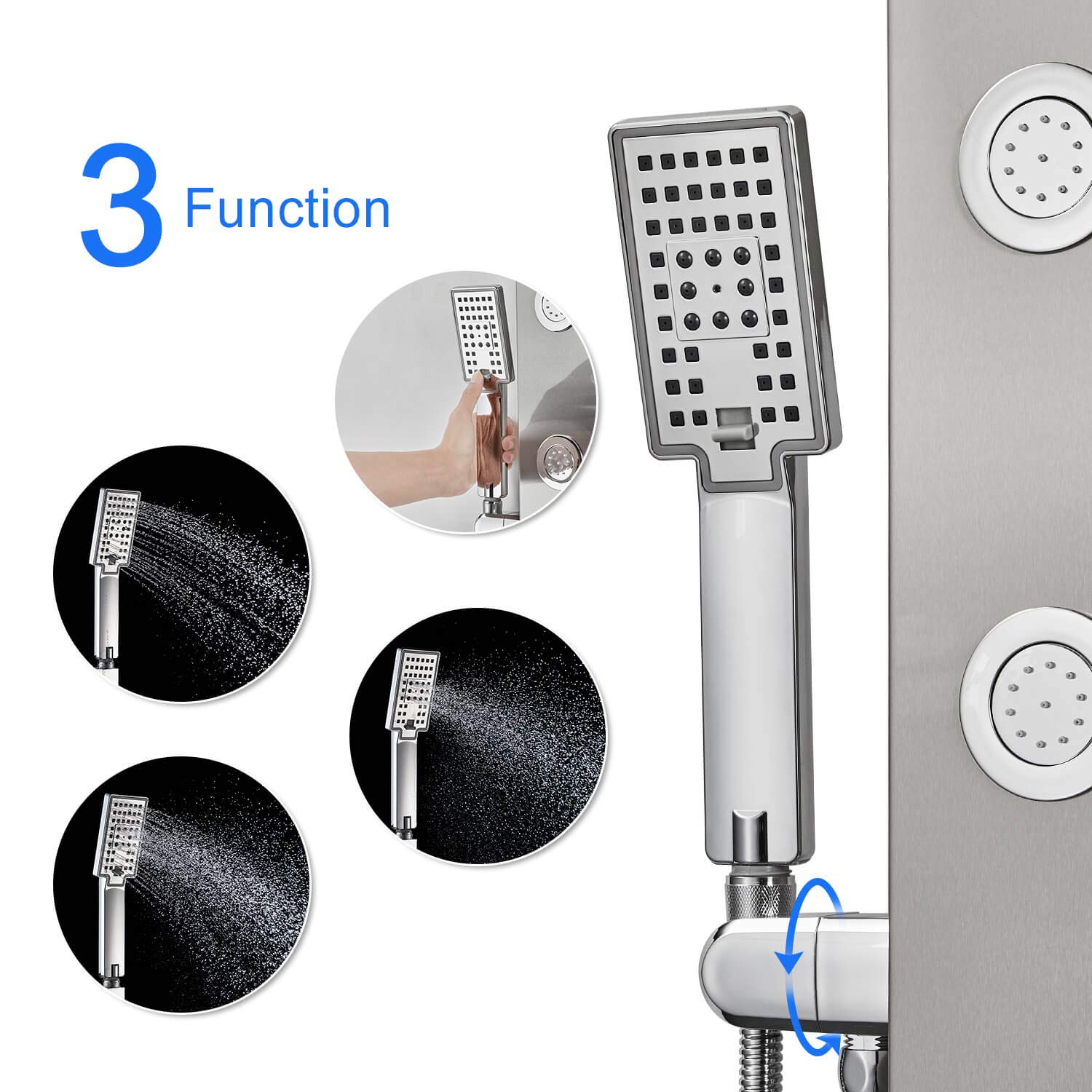 3 Function