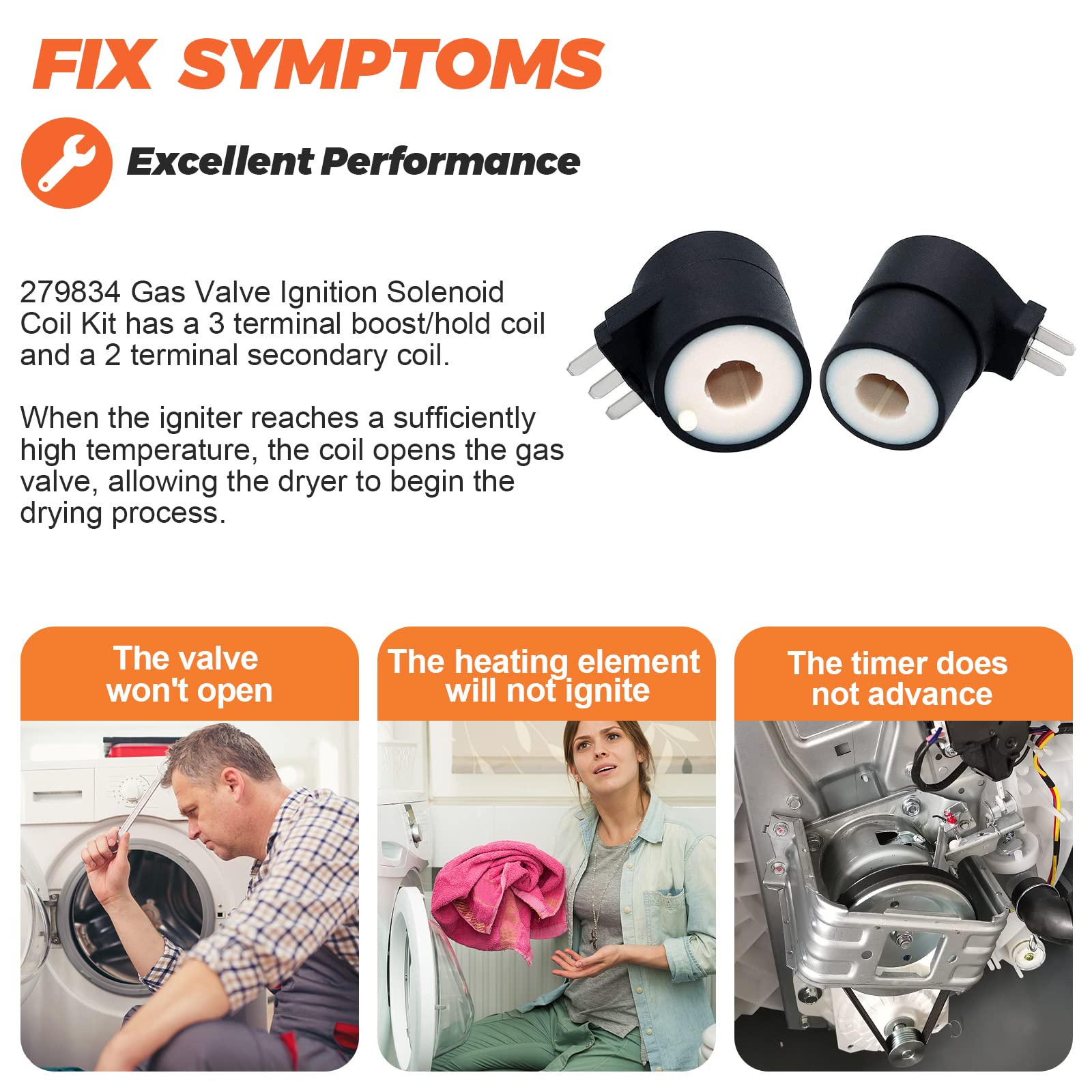 FIX SYMPTOMS

Excellent Performance

279834 Gas Valve Ignition Solenoid Coil Kit has a 3 terminal boost/hold coil and a 2 terminal secondary coil.

When the igniter reaches a sufficiently high temperature, the coil opens the gas valve, allowing the dryer to begin the drying process.

The valve won't open

The heating element will not ignite

The timer does not advance