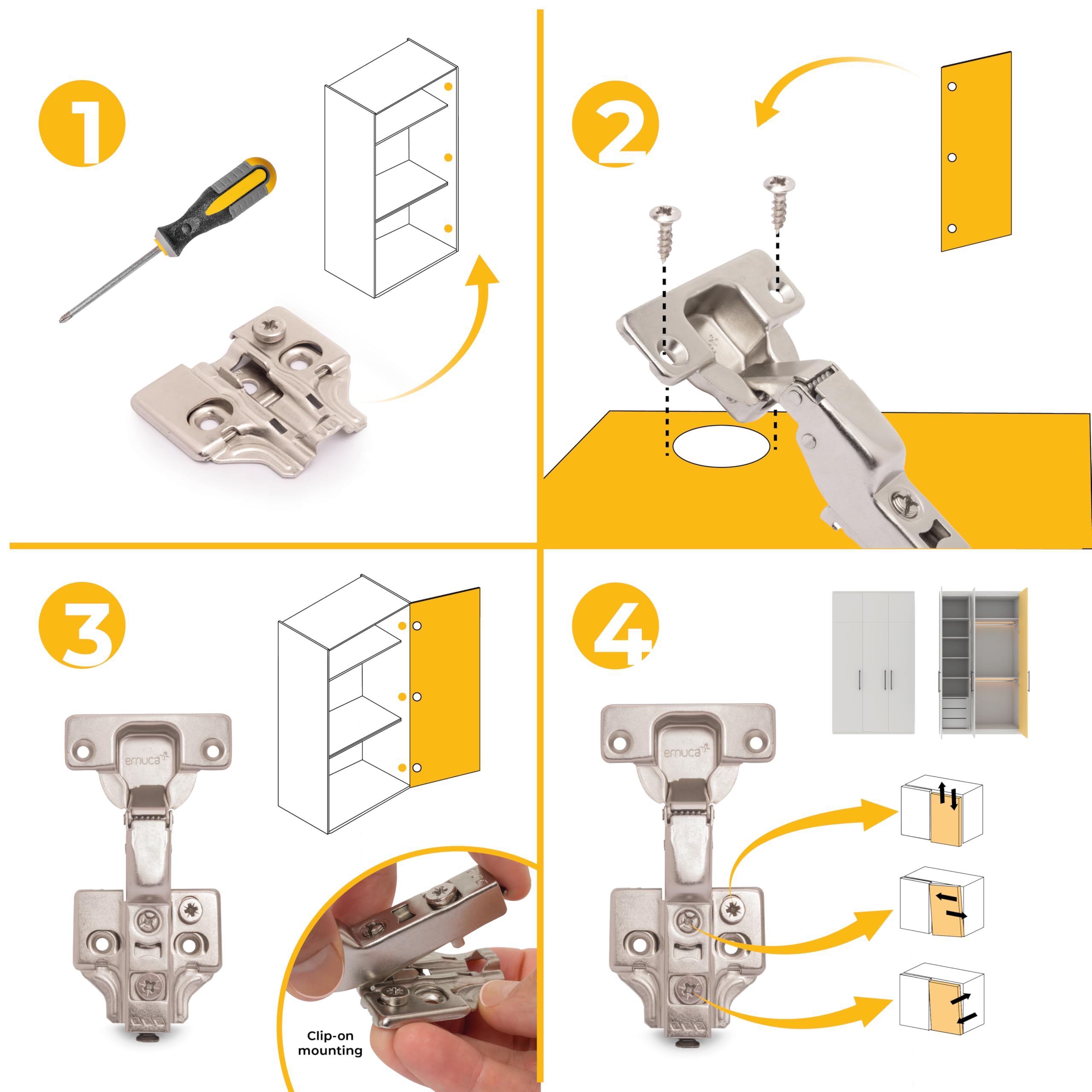 1

2

3

emuca

Clip-on mounting

4

emuca