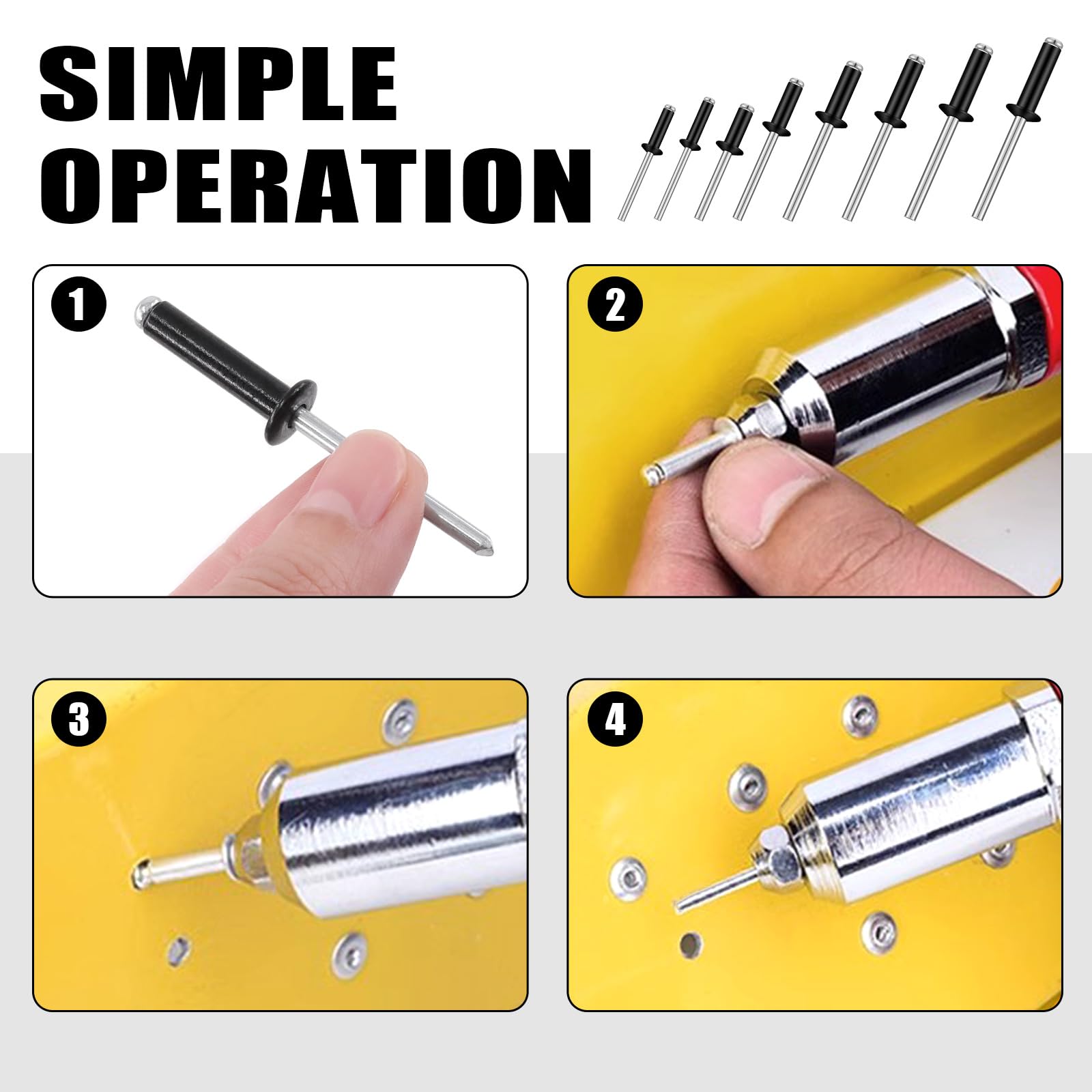 SIMPLE OPERATION

1

2

3

4