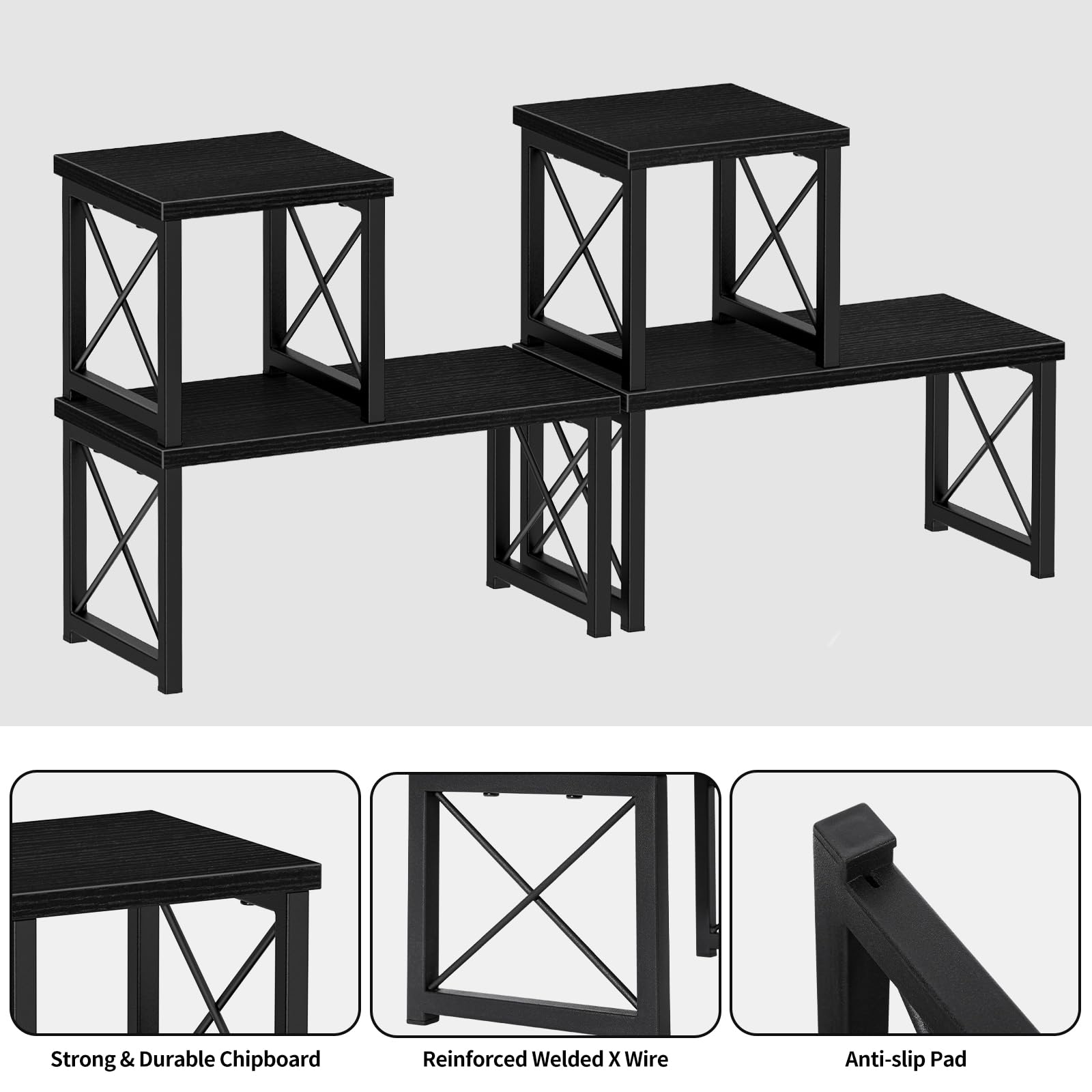 Strong & Durable Chipboard

Reinforced Welded X Wire

Anti-slip Pad