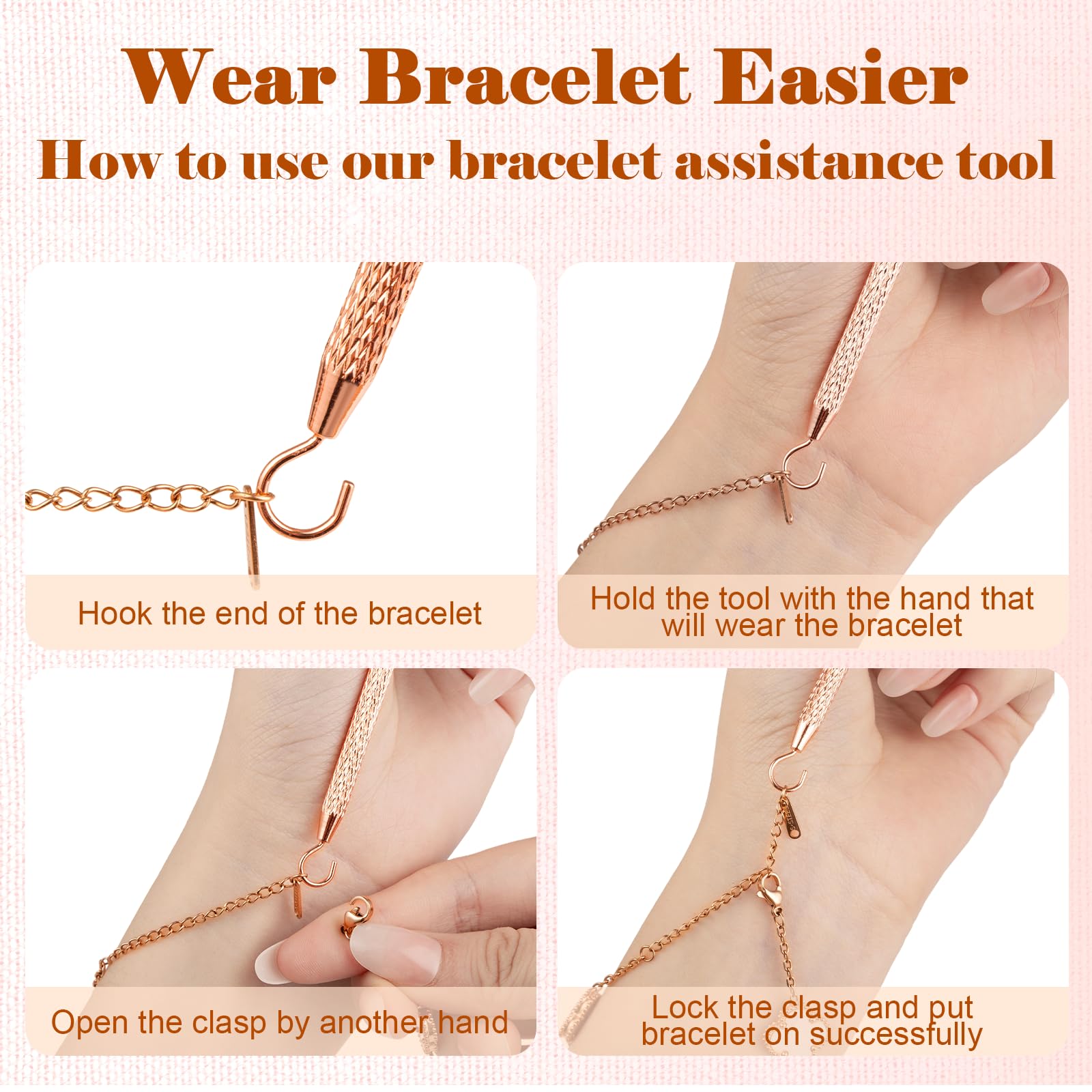 Wear Bracelet Easier
How to use our bracelet assistance tool

Hook the end of the bracelet

Hold the tool with the hand that will wear the bracelet

Open the clasp by another hand

Lock the clasp and put bracelet on successfully