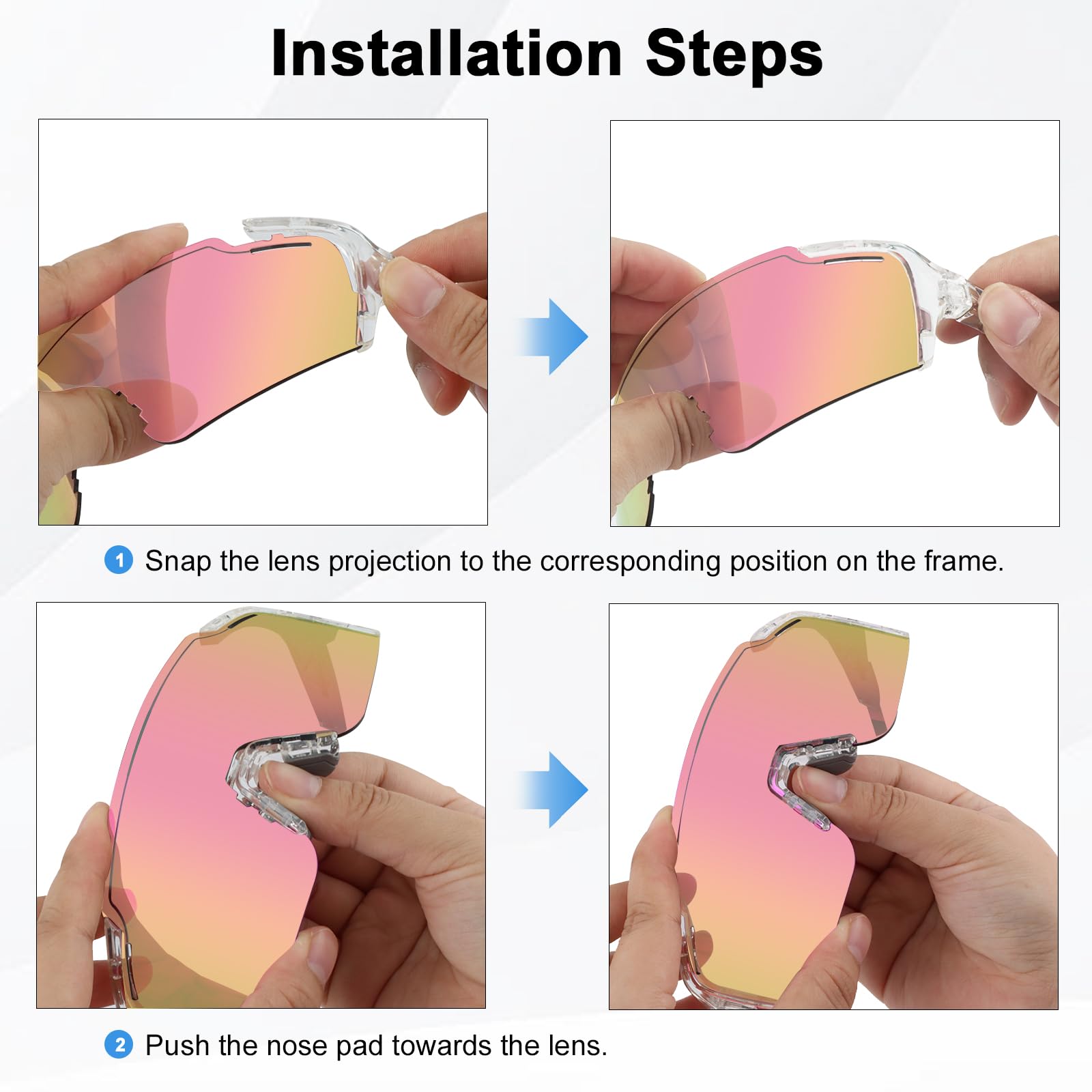 Installation Steps

1 Snap the lens projection to the corresponding position on the frame.

2 Push the nose pad towards the lens.