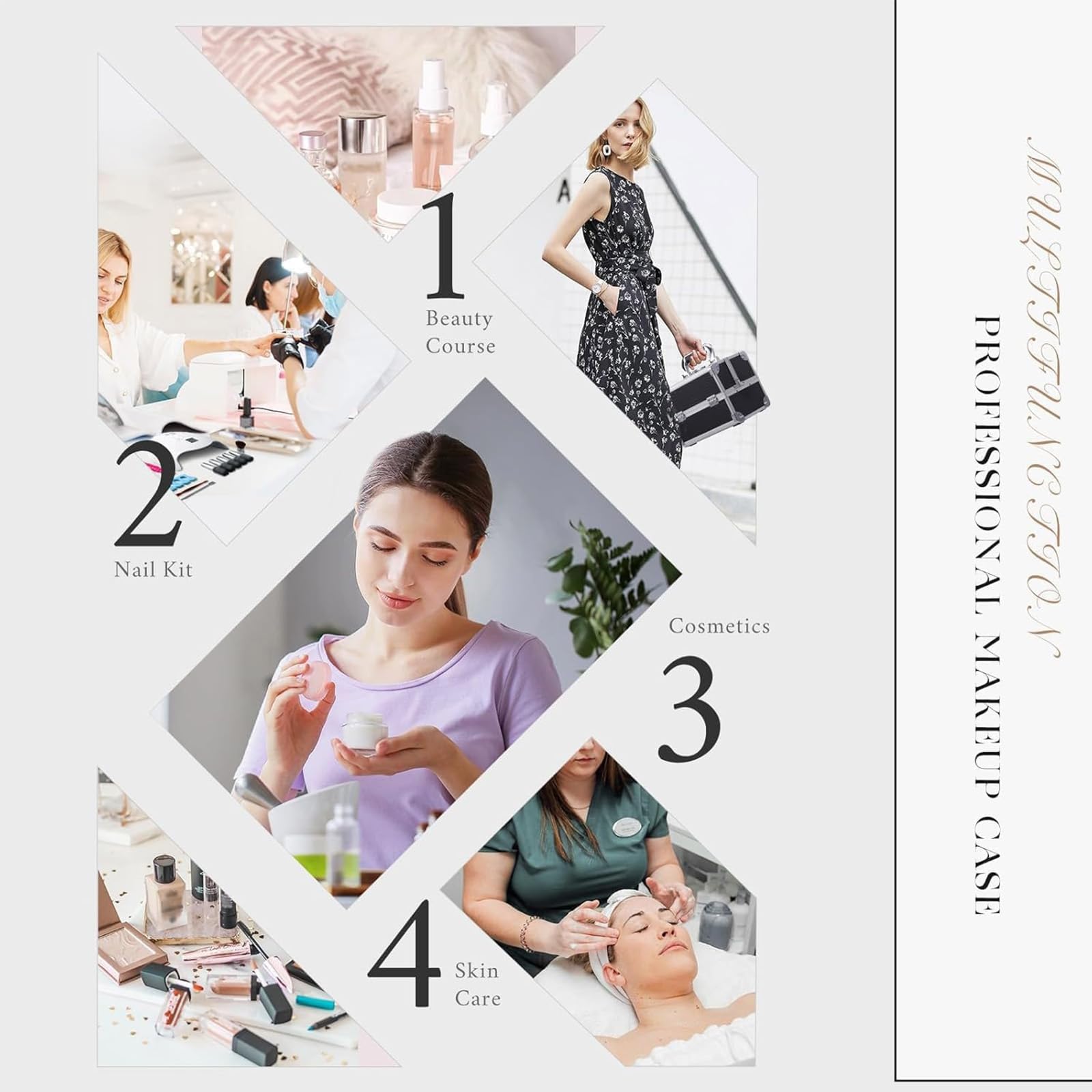 1
Beauty
Course

2
Nail Kit

Cosmetics
3

4
Skin
Care

MULTIFUNCTION
PROFESSIONAL MAKEUP CASE