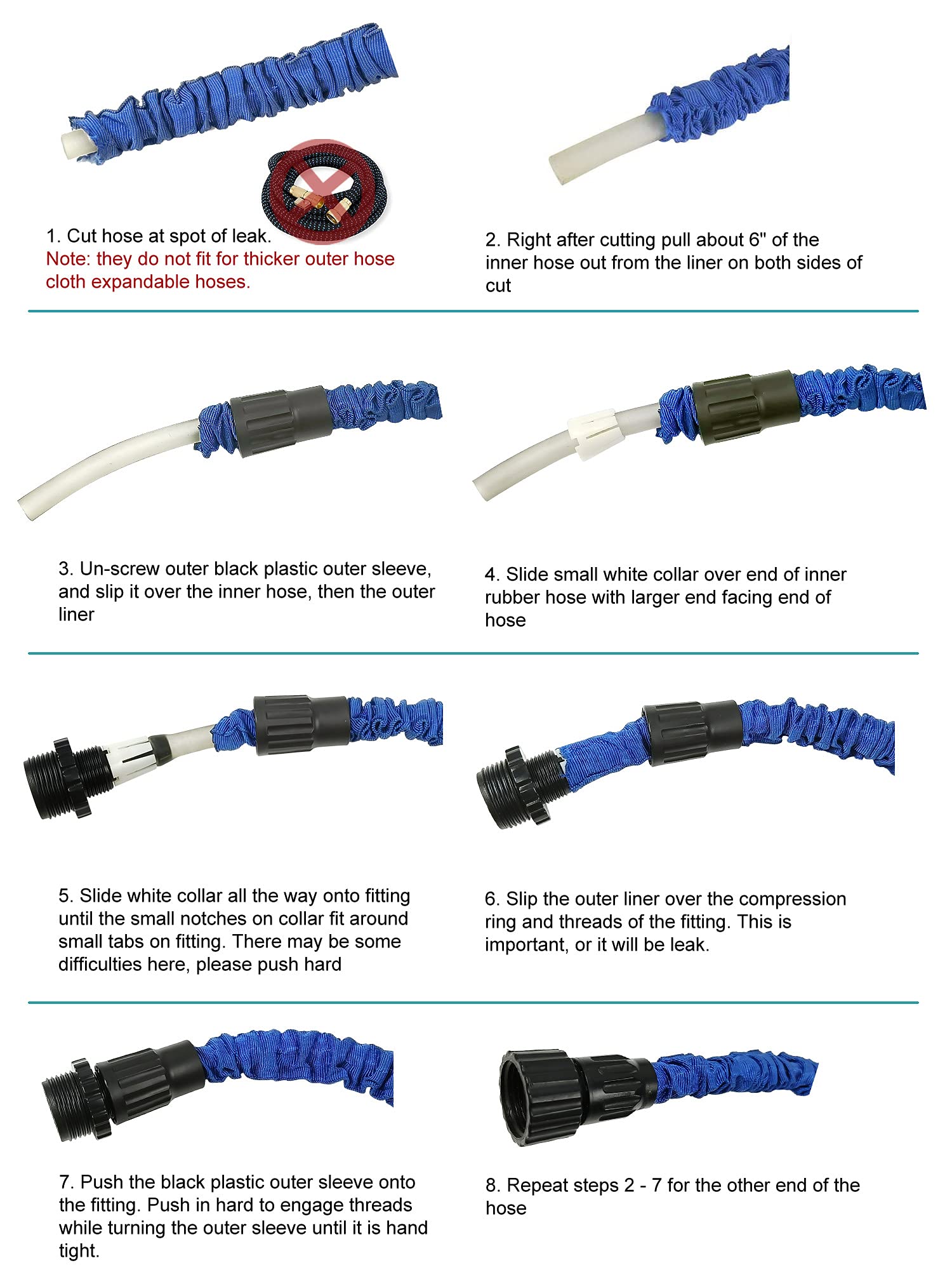 1. Cut hose at spot of leak.
Note: they do not fit for thicker outer hose cloth expandable hoses.

2. Right after cutting pull about 6" of the inner hose out from the liner on both sides of cut

3. Un-screw outer black plastic outer sleeve, and slip it over the inner hose, then the outer liner

4. Slide small white collar over end of inner rubber hose with larger end facing end of hose

5. Slide white collar all the way onto fitting until the small notches on collar fit around small tabs on fitting. There may be some difficulties here, please push hard

6. Slip the outer liner over the compression ring and threads of the fitting. This is important, or it will be leak.

7. Push the black plastic outer sleeve onto the fitting. Push in hard to engage threads while turning the outer sleeve until it is hand tight.

8. Repeat steps 2 - 7 for the other end of the hose