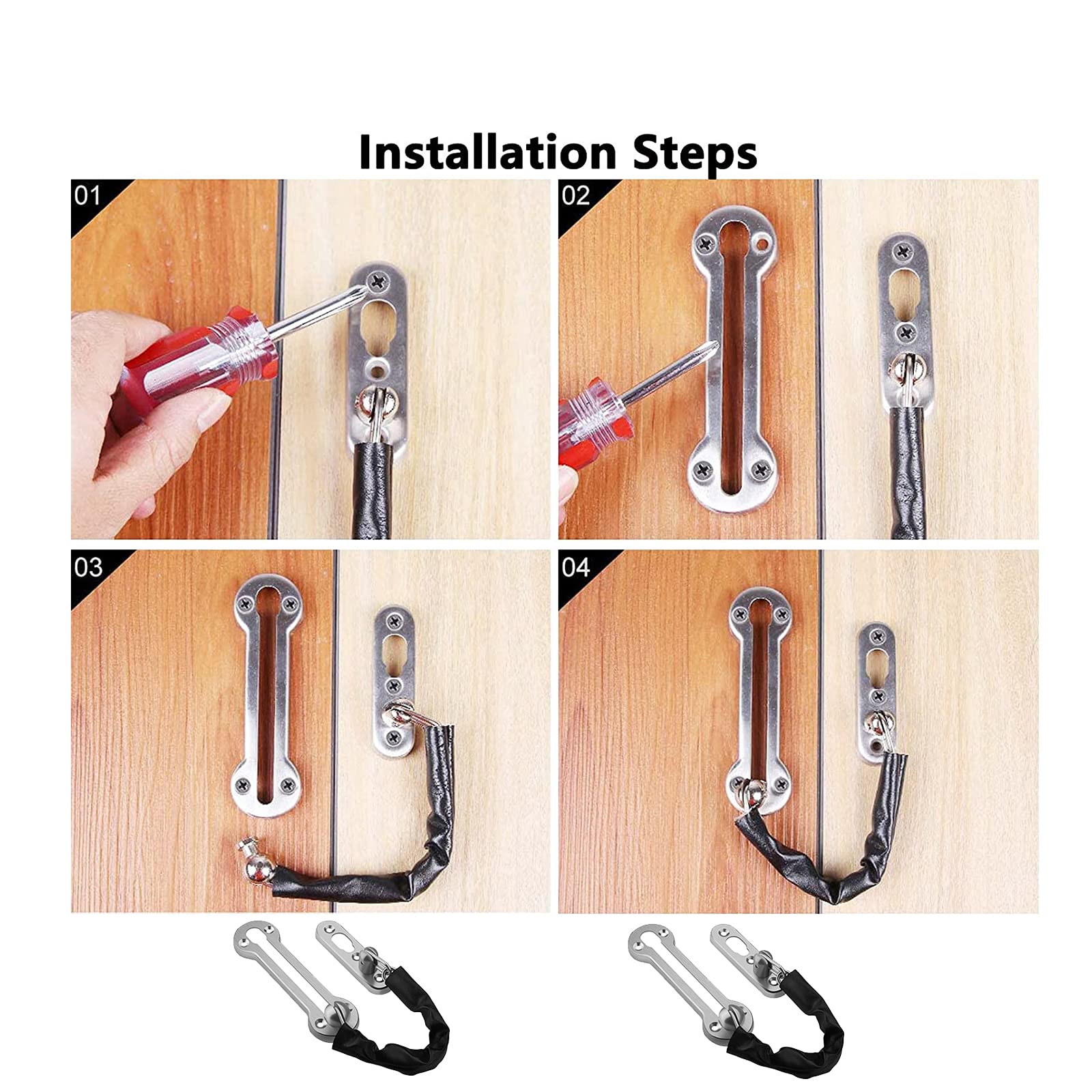 Installation Steps

01

02

03

04