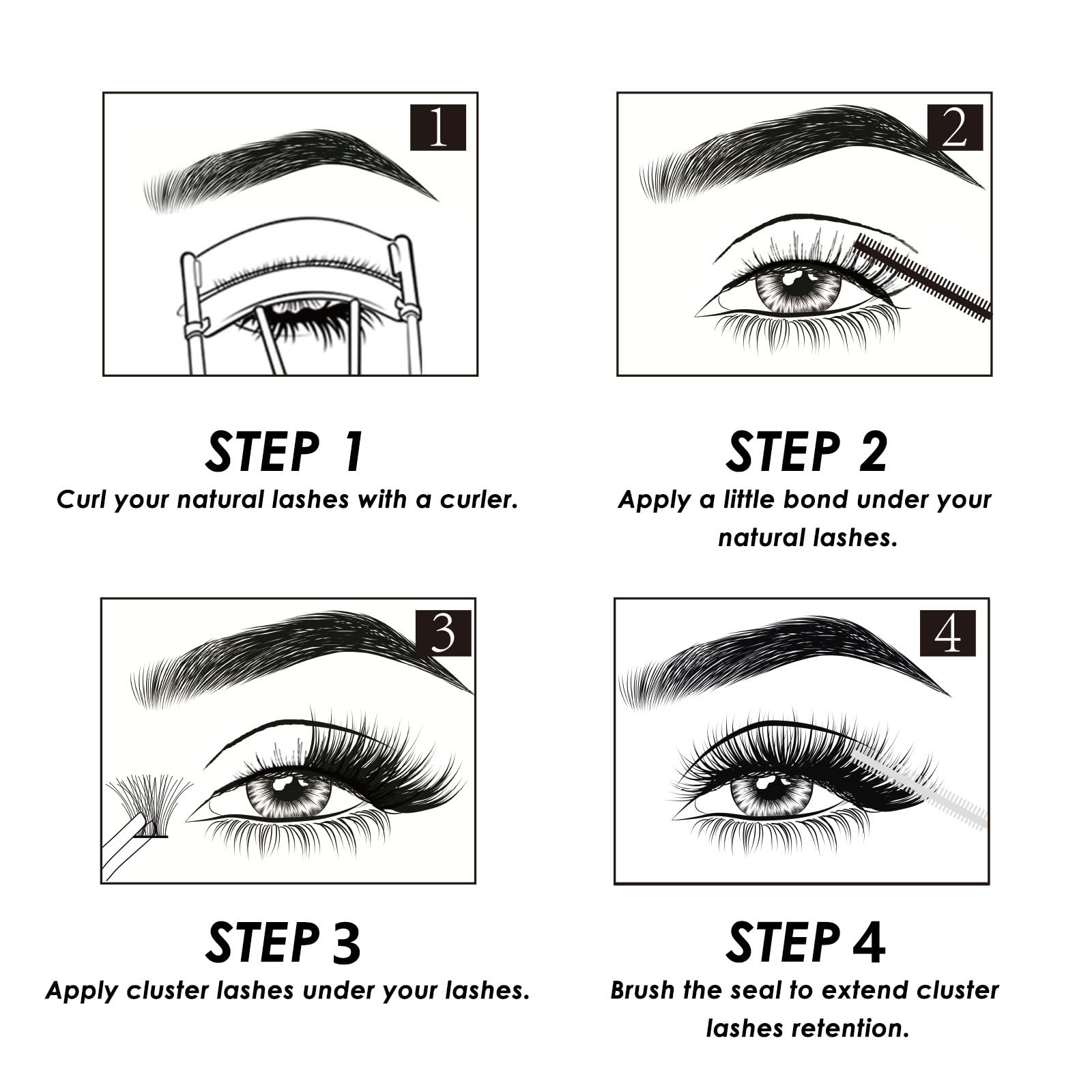 1

STEP 1
Curl your natural lashes with a curler.

2

STEP 2
Apply a little bond under your natural lashes.

3

STEP 3
Apply cluster lashes under your lashes.

4

STEP 4
Brush the seal to extend cluster lashes retention.