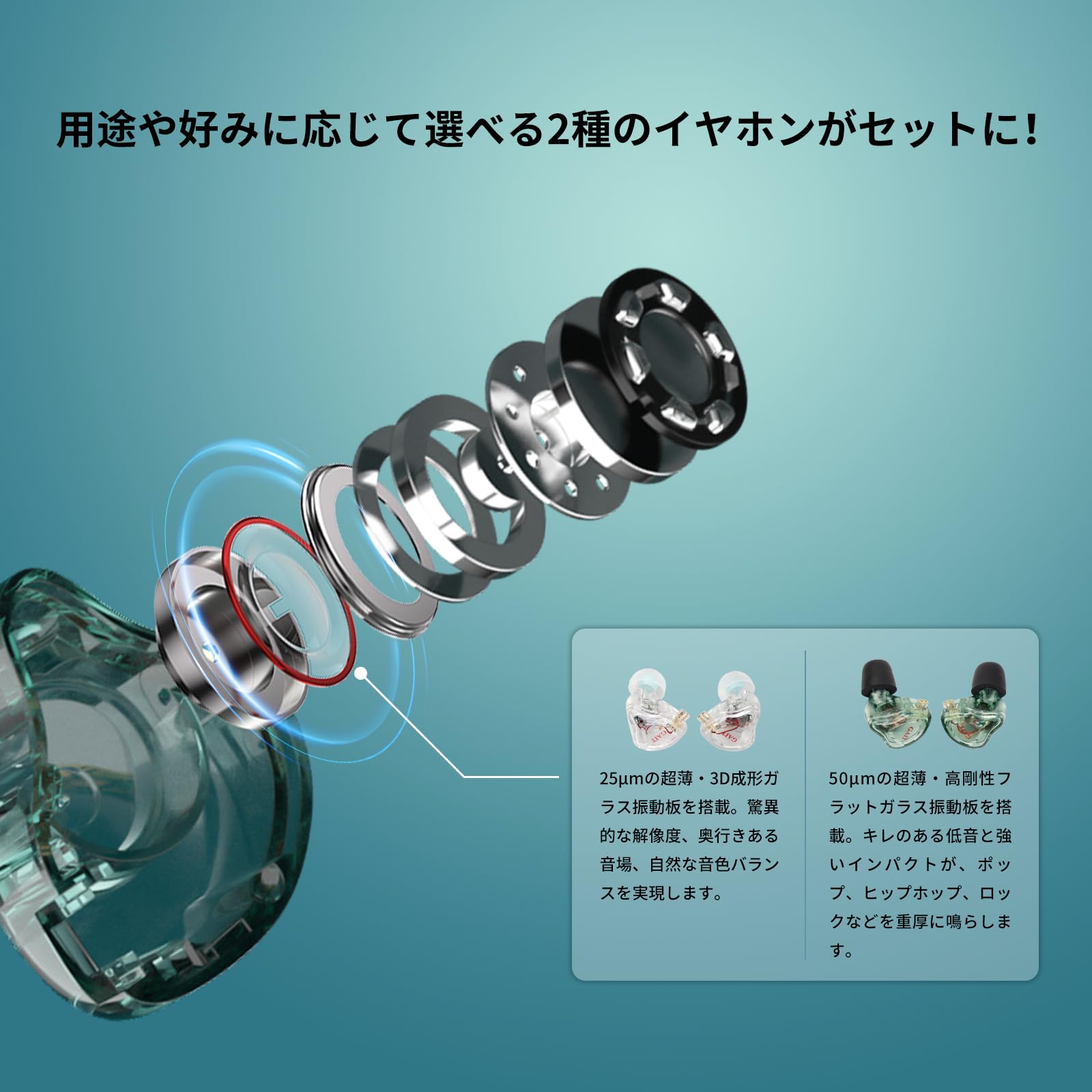 用途や好みに応じて選べる2種のイヤホンがセットに!

25μmの超薄・3D成形ガラス振動板を搭載。驚異的な解像度、奥行きある音場、自然な音色バランスを実現します。

50μmの超薄・高剛性フラットガラス振動板を搭載。キレのある低音と強いインパクトが、ポップ、ヒップホップ、ロックなどを重厚に鳴らします。