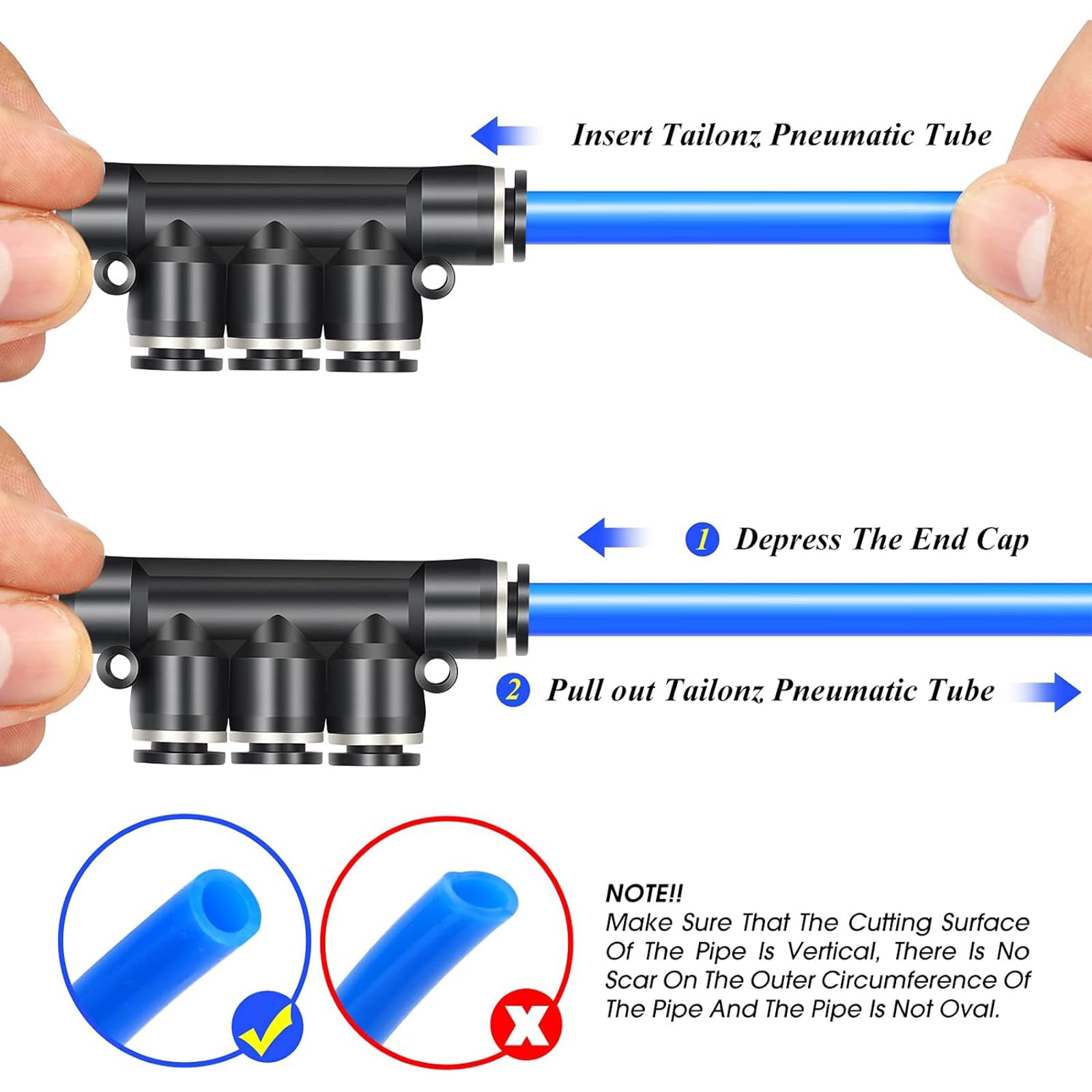 Insert Tailonz Pneumatic Tube

1 Depress The End Cap

2 Pull out Tailonz Pneumatic Tube

NOTE!!
Make Sure That The Cutting Surface Of The Pipe Is Vertical, There Is No Scar On The Outer Circumference Of The Pipe And The Pipe Is Not Oval.