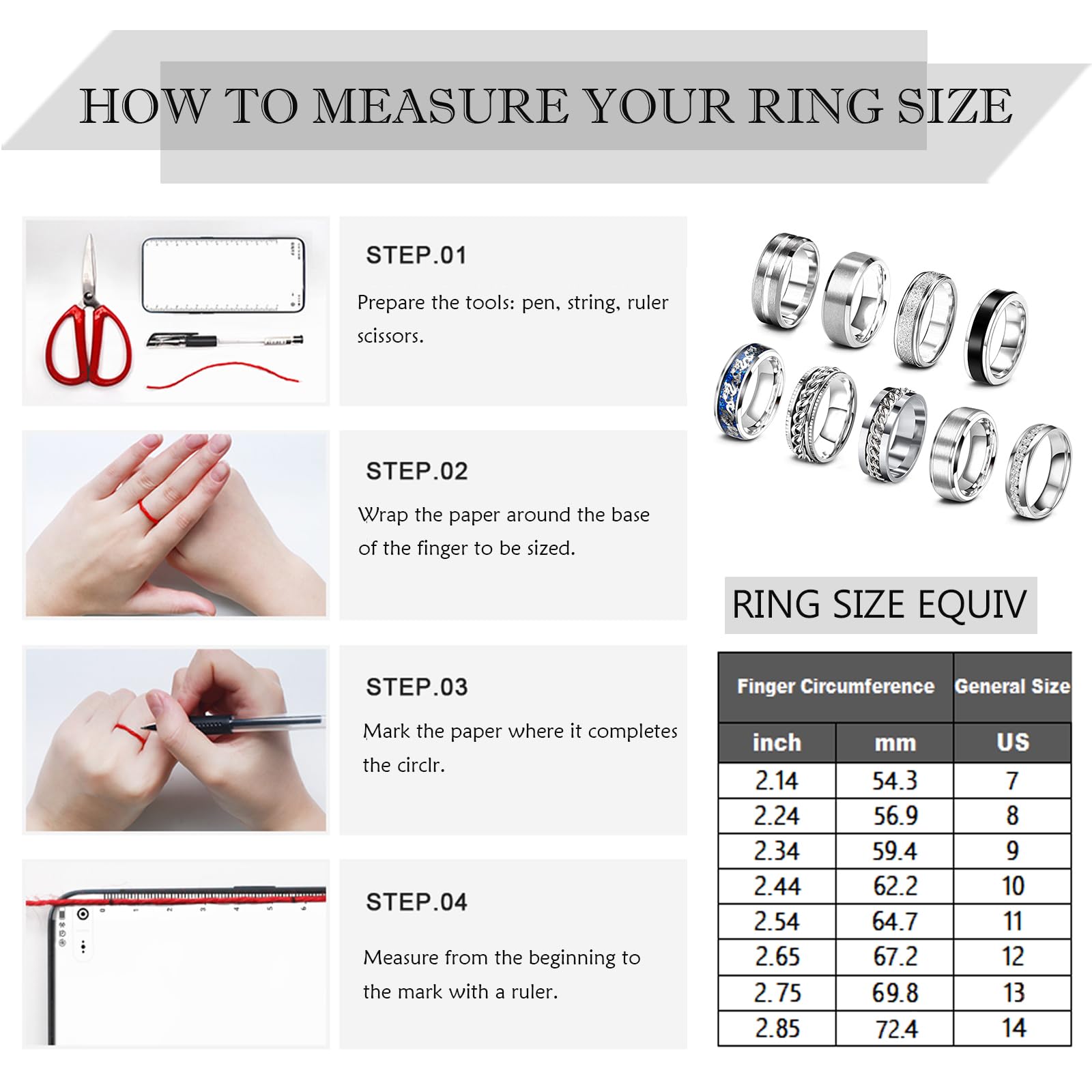 HOW TO MEASURE YOUR RING SIZE

STEP.01

Prepare the tools: pen, string, ruler scissors.

STEP.02

Wrap the paper around the base of the finger to be sized.

STEP.03

Mark the paper where it completes the circlr.

STEP.04

Measure from the beginning to the mark with a ruler.

RING SIZE EQUIV

| Finger Circumference | | General Size |
|---|---|---|
| inch | mm | US |
| 2.14 | 54.3 | 7 |
| 2.24 | 56.9 | 8 |
| 2.34 | 59.4 | 9 |
| 2.44 | 62.2 | 10 |
| 2.54 | 64.7 | 11 |
| 2.65 | 67.2 | 12 |
| 2.75 | 69.8 | 13 |
| 2.85 | 72.4 | 14 |