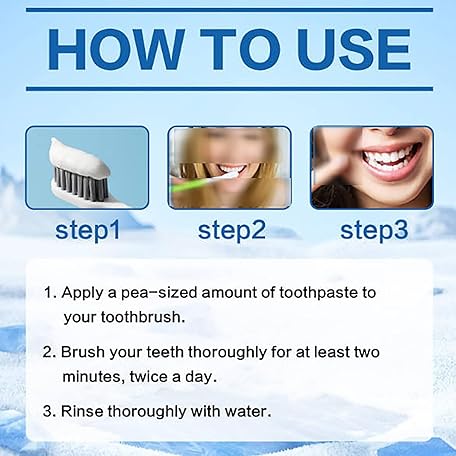 HOW TO USE

step1

step2

step3

1. Apply a pea-sized amount of toothpaste to your toothbrush.

2. Brush your teeth thoroughly for at least two minutes, twice a day.

3. Rinse thoroughly with water.