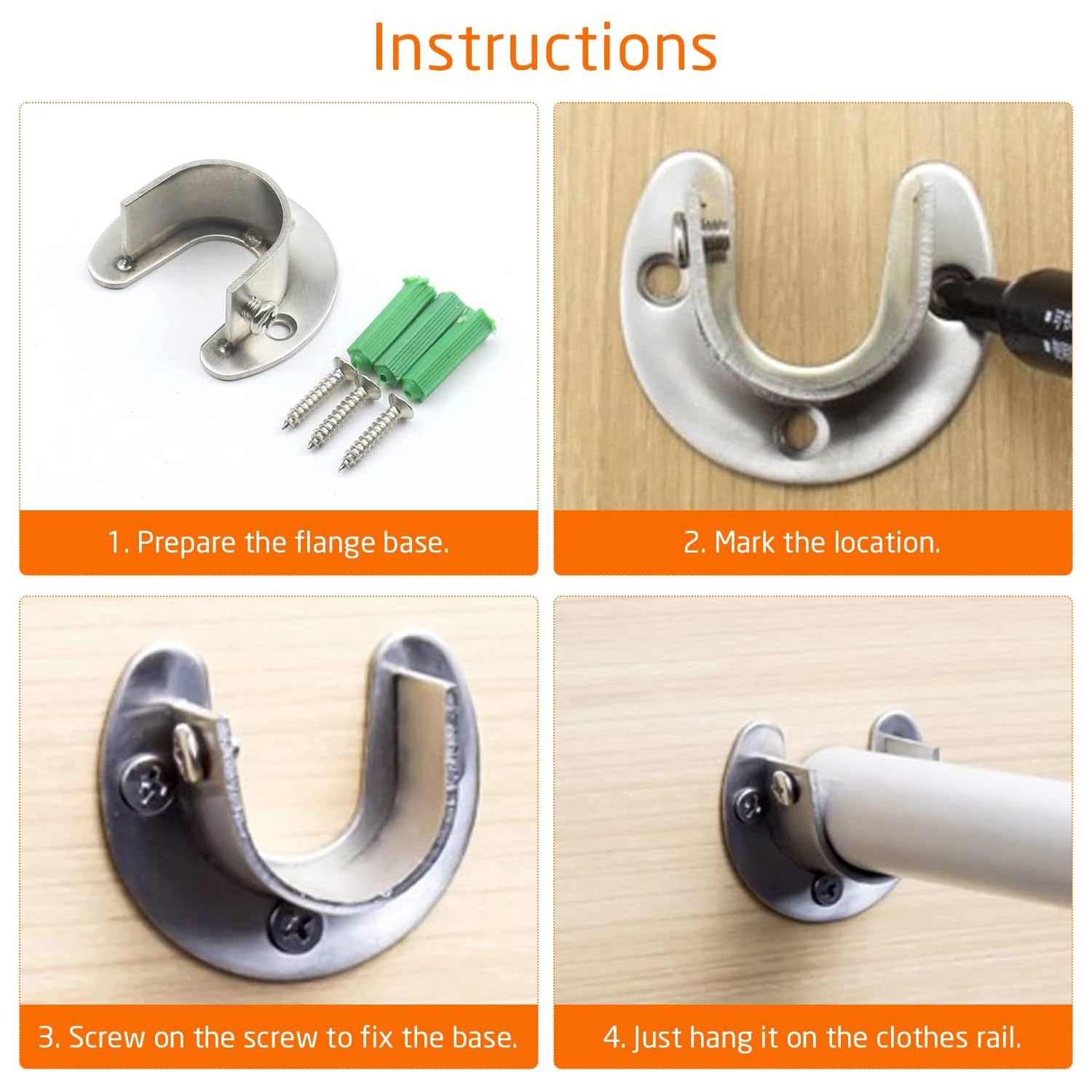 Instructions

1. Prepare the flange base.

2. Mark the location.

3. Screw on the screw to fix the base.

4. Just hang it on the clothes rail.