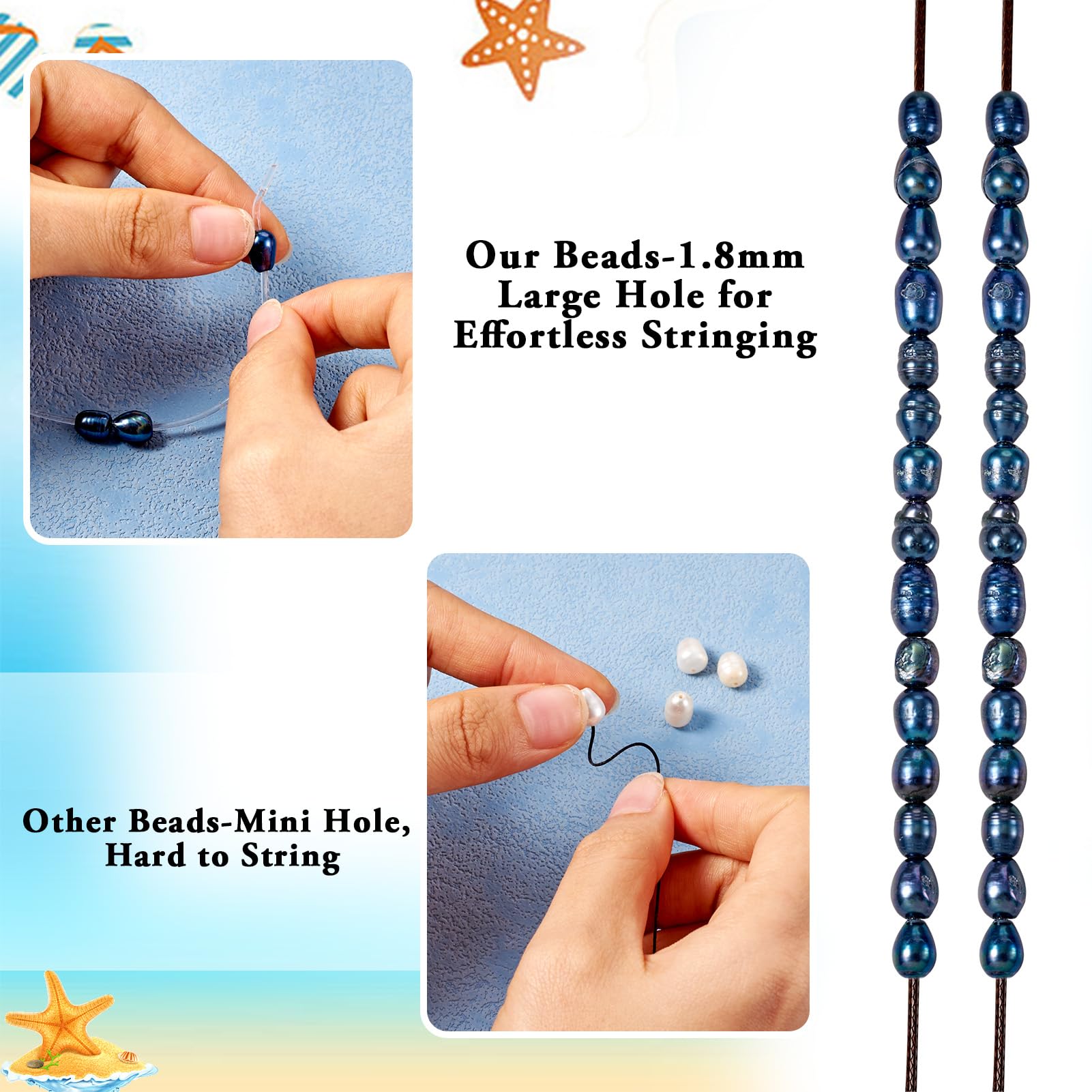 Our Beads-1.8mm Large Hole for Effortless Stringing

Other Beads-Mini Hole, Hard to String