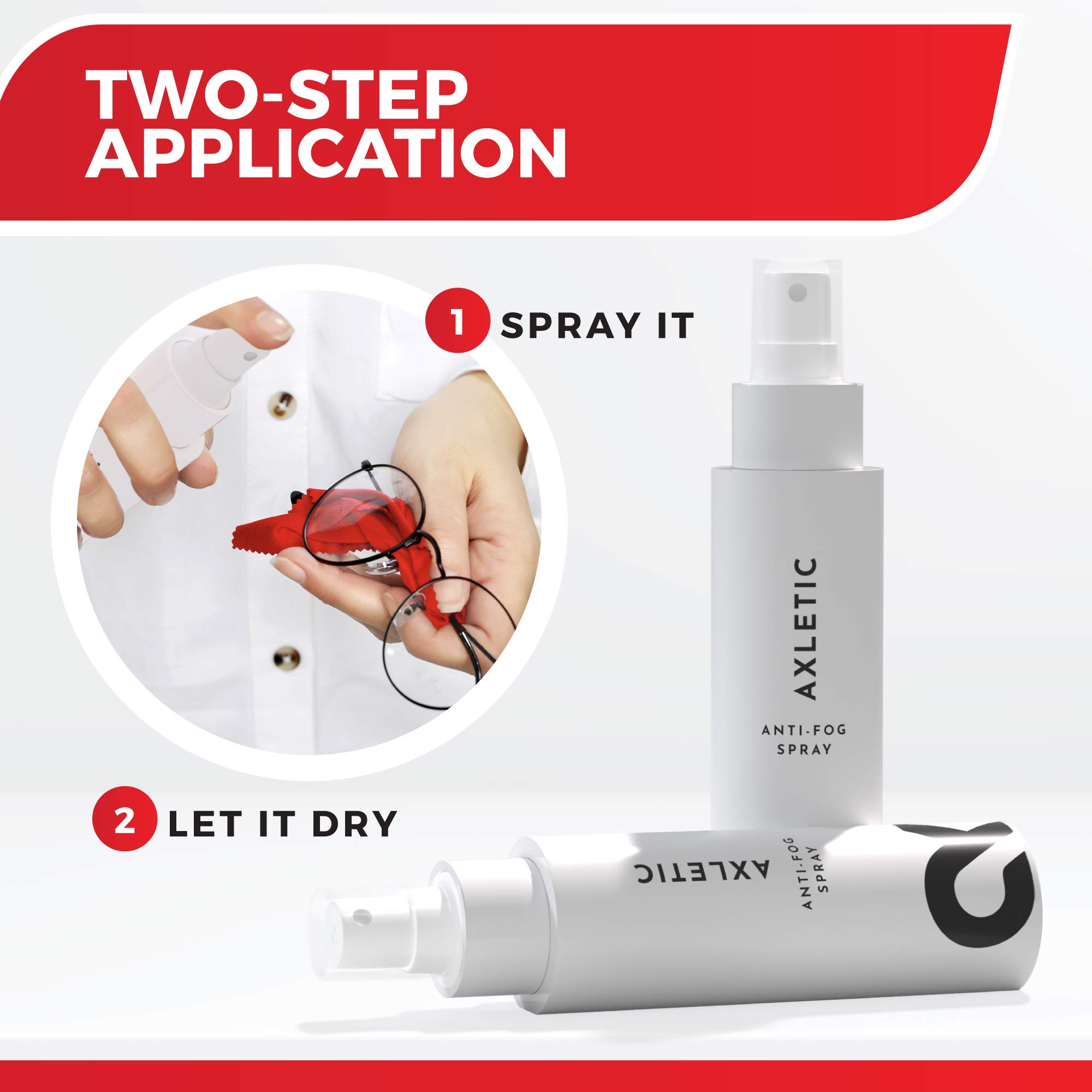 TWO-STEP APPLICATION

1 SPRAY IT

2 LET IT DRY

AXLETIC

ANTI-FOG SPRAY

AXLETIC

ANTI-FOG SPRAY