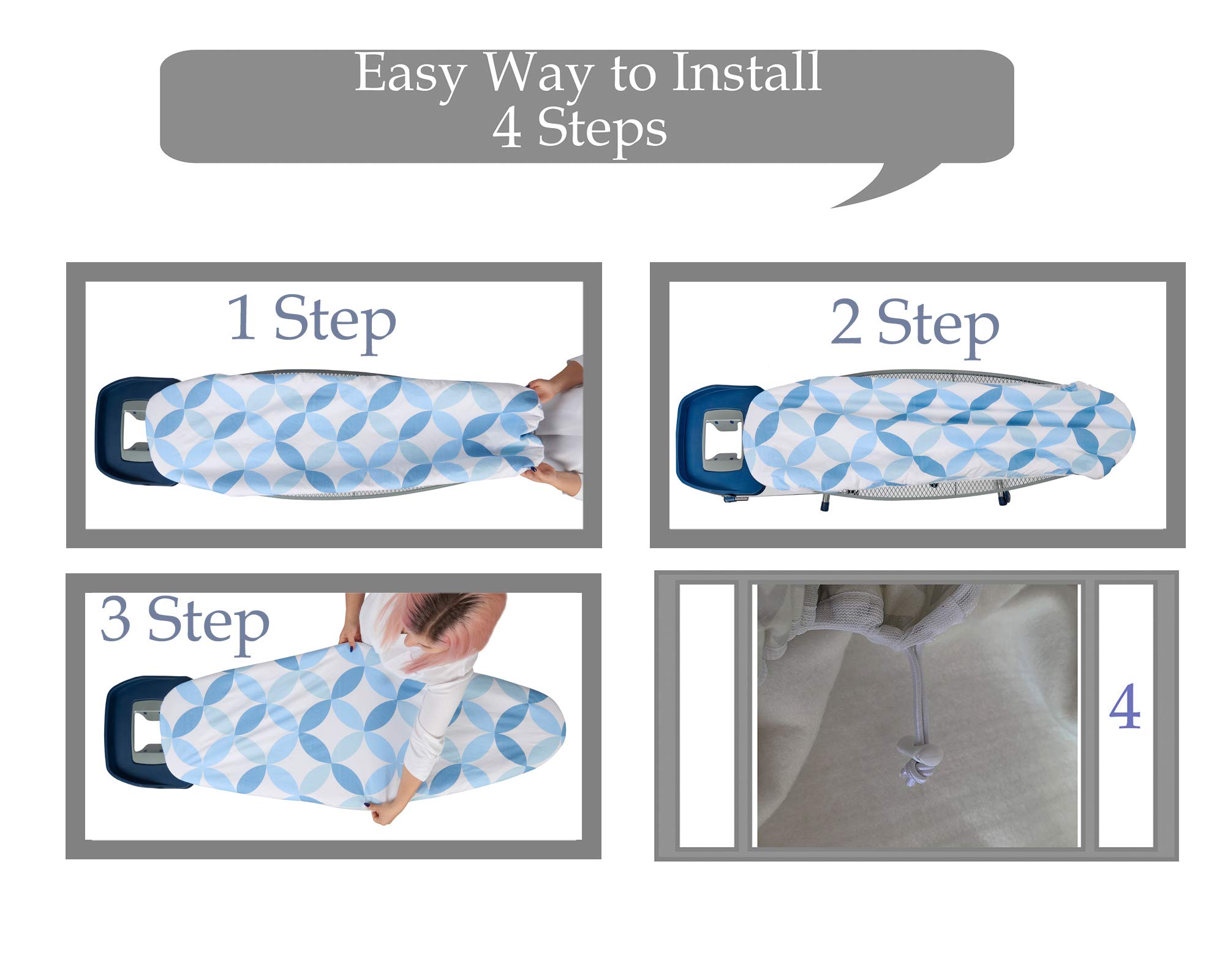 Easy Way to Install
4 Steps

1 Step

2 Step

3 Step

4