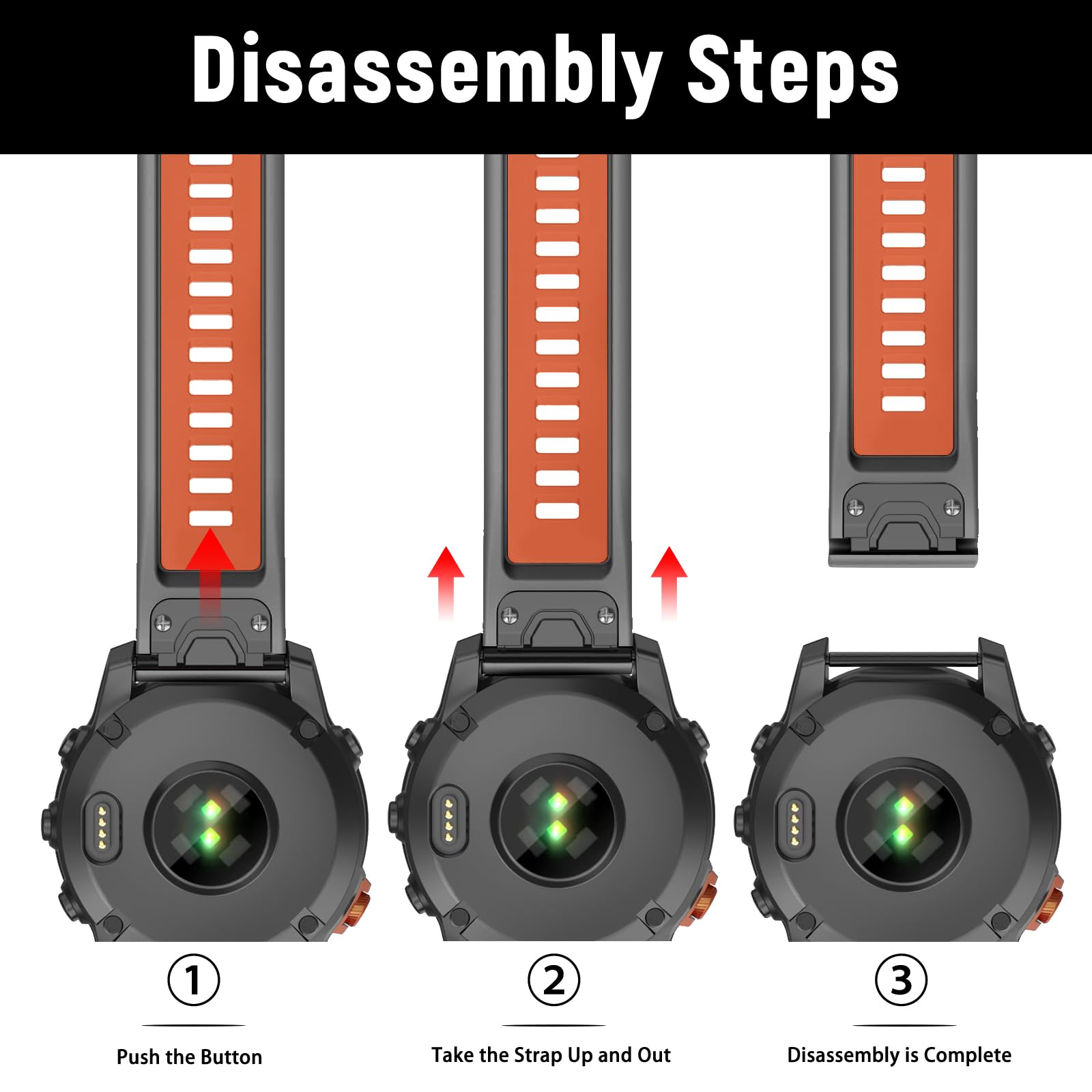 Disassembly Steps

①
Push the Button

②
Take the Strap Up and Out

③
Disassembly is Complete