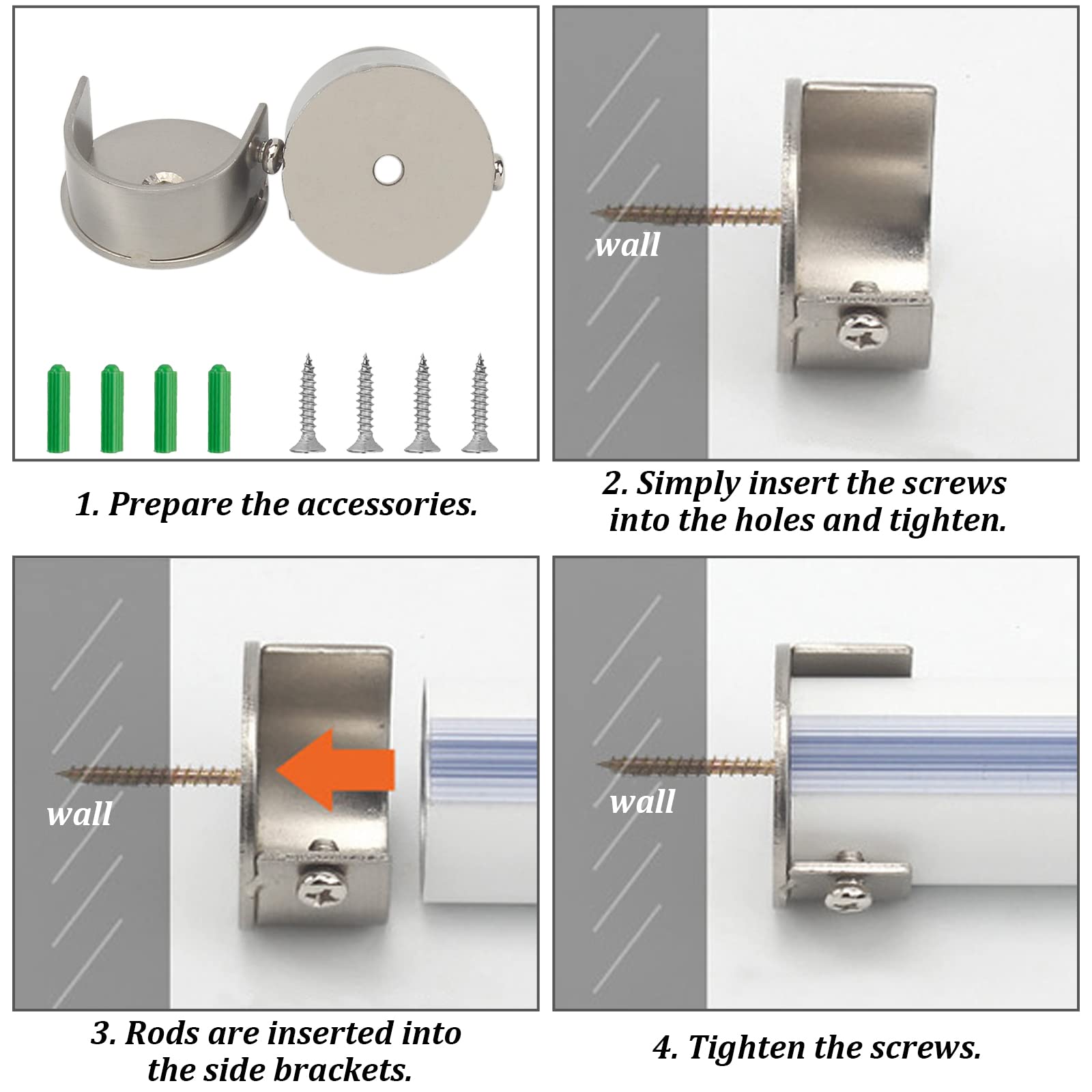 1. Prepare the accessories.

wall

2. Simply insert the screws into the holes and tighten.

wall

3. Rods are inserted into the side brackets.

wall

4. Tighten the screws.