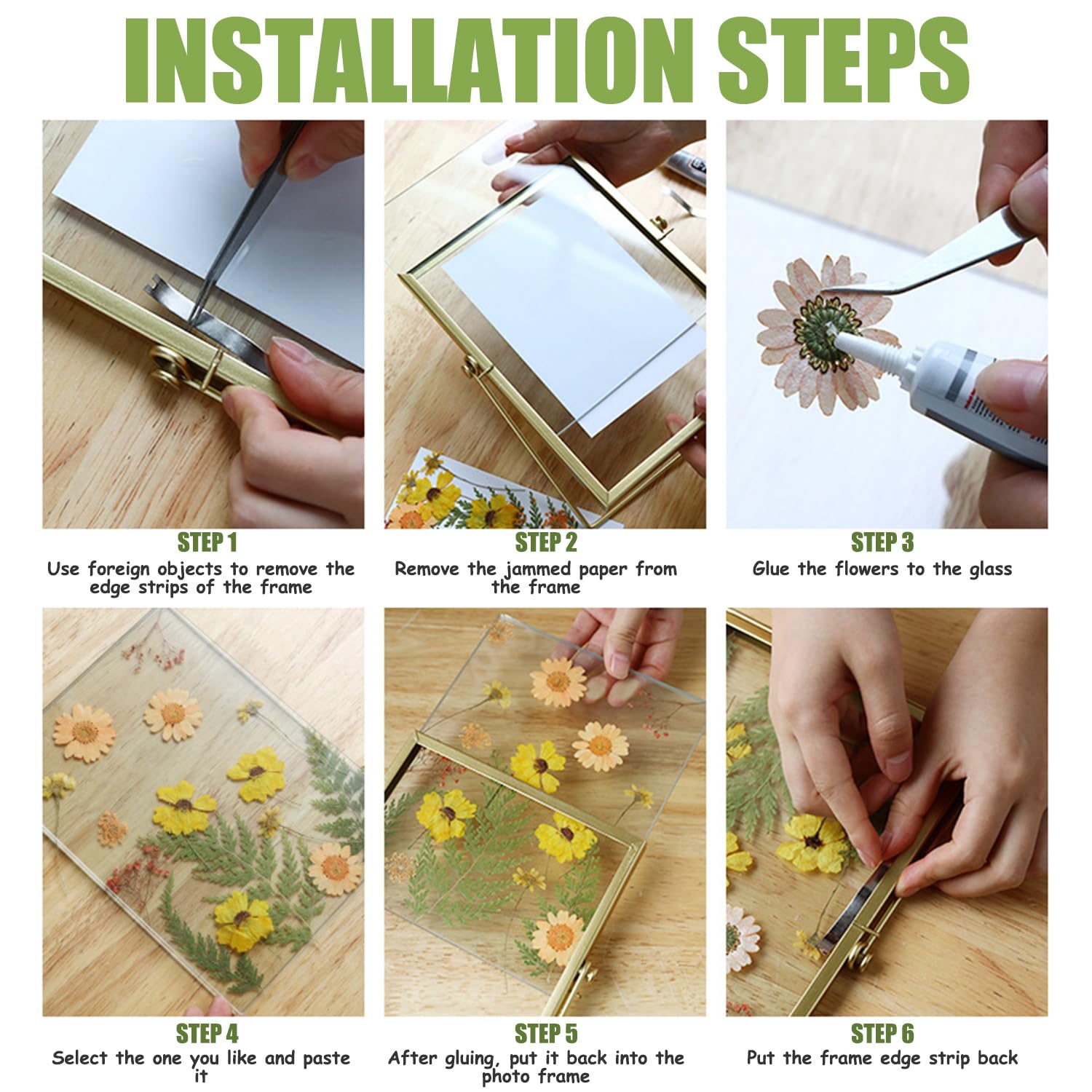 INSTALLATION STEPS

STEP 1
Use foreign objects to remove the edge strips of the frame

STEP 2
Remove the jammed paper from the frame

STEP 3
Glue the flowers to the glass

STEP 4
Select the one you like and paste it

STEP 5
After gluing, put it back into the photo frame

STEP 6
Put the frame edge strip back