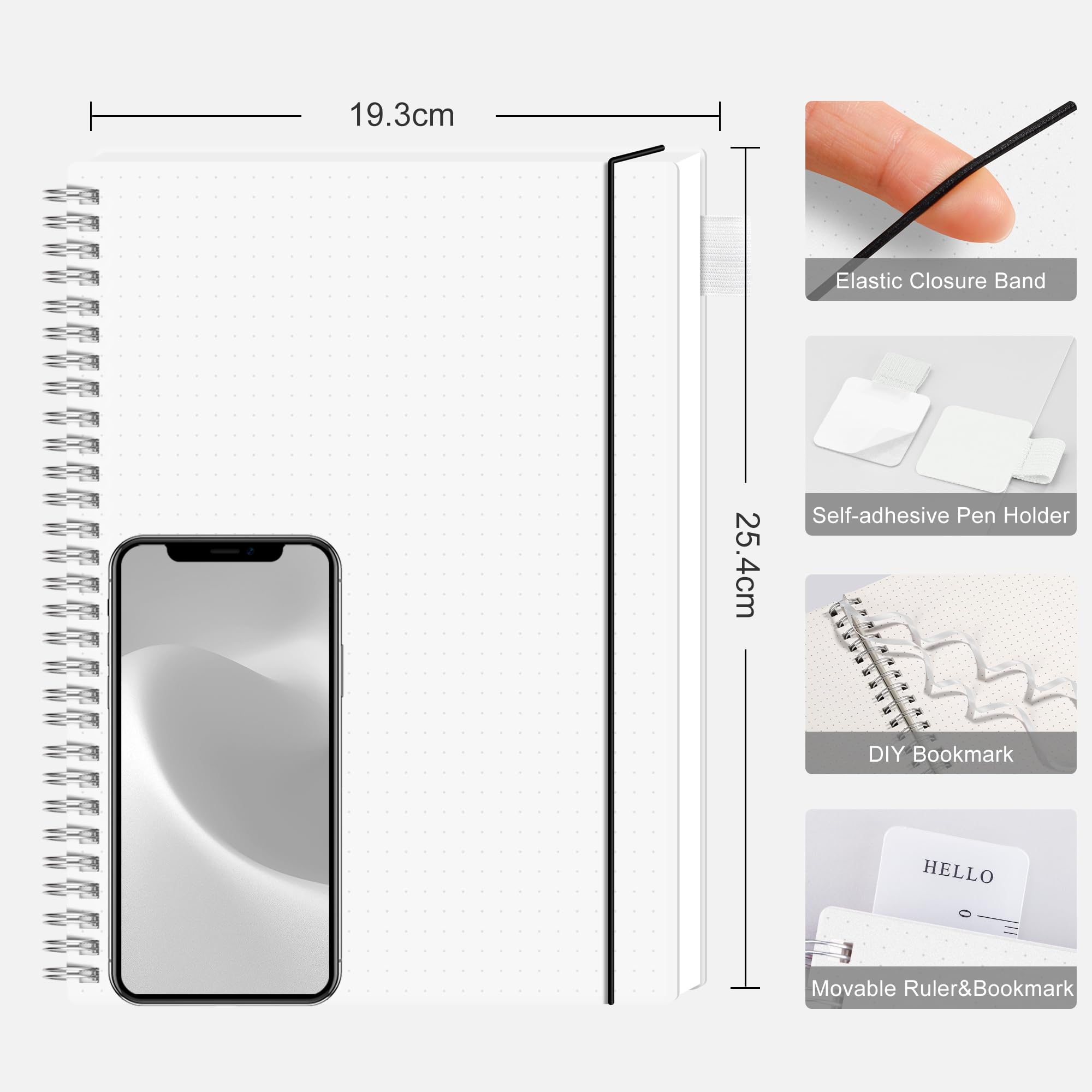 19.3cm

25.4cm

Elastic Closure Band

Self-adhesive Pen Holder

DIY Bookmark

HELLO

0

Movable Ruler&Bookmark