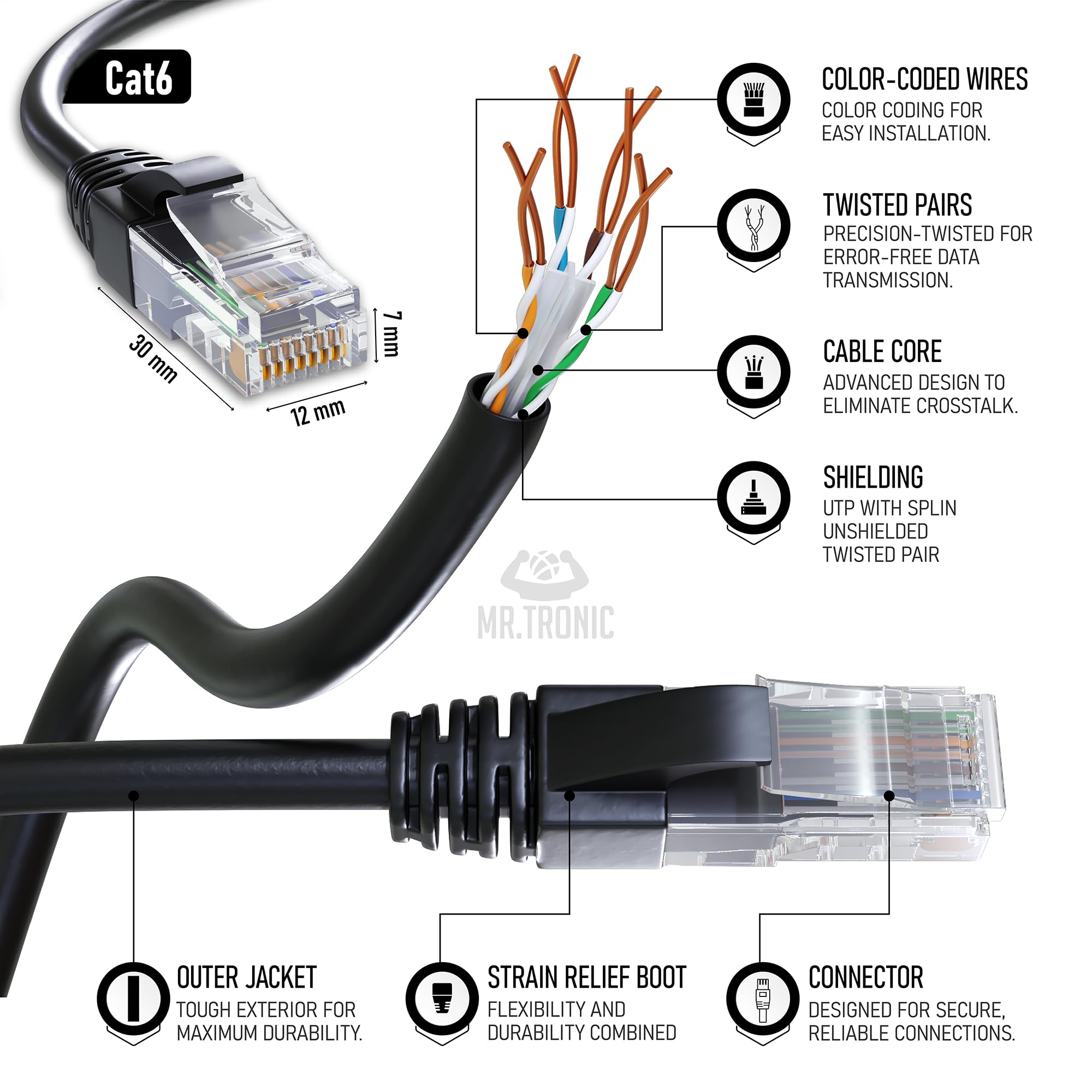 Cat6

30 mm

12 mm

7 mm

COLOR-CODED WIRES
COLOR CODING FOR EASY INSTALLATION.

TWISTED PAIRS
PRECISION-TWISTED FOR ERROR-FREE DATA TRANSMISSION.

CABLE CORE
ADVANCED DESIGN TO ELIMINATE CROSSTALK.

SHIELDING
UTP WITH SPLIN UNSHIELDED TWISTED PAIR

MR.TRONIC

OUTER JACKET
TOUGH EXTERIOR FOR MAXIMUM DURABILITY.

STRAIN RELIEF BOOT
FLEXIBILITY AND DURABILITY COMBINED

CONNECTOR
DESIGNED FOR SECURE, RELIABLE CONNECTIONS.