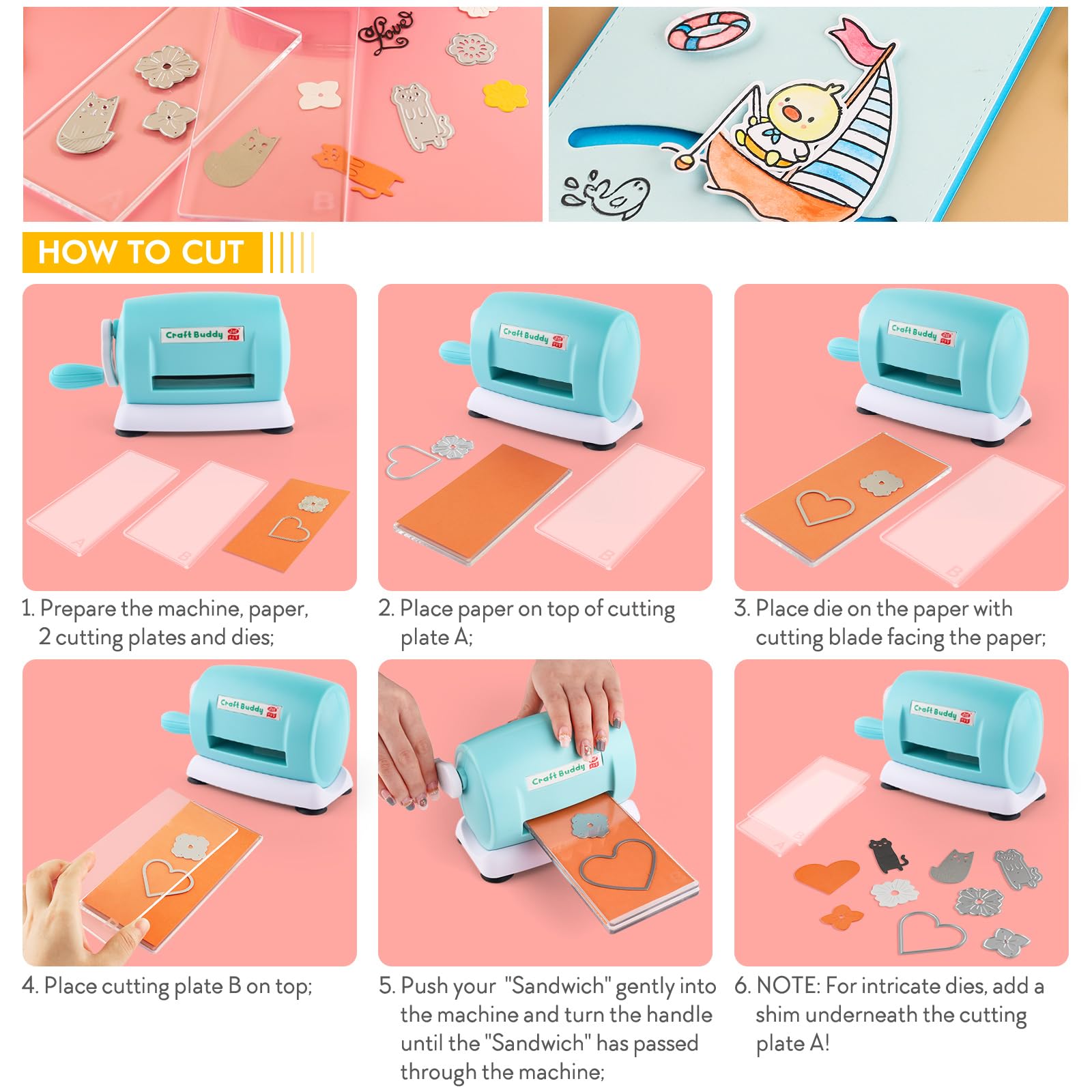 Love

A

B

HOW TO CUT

Craft Buddy

A

B

1. Prepare the machine, paper, 2 cutting plates and dies;

Craft Buddy

B

2. Place paper on top of cutting plate A;

Craft Buddy

B

3. Place die on the paper with cutting blade facing the paper;

Craft Buddy

4. Place cutting plate B on top;

Craft Buddy

5. Push your "Sandwich" gently into the machine and turn the handle until the "Sandwich" has passed through the machine;

Craft Buddy

6. NOTE: For intricate dies, add a shim underneath the cutting plate A!