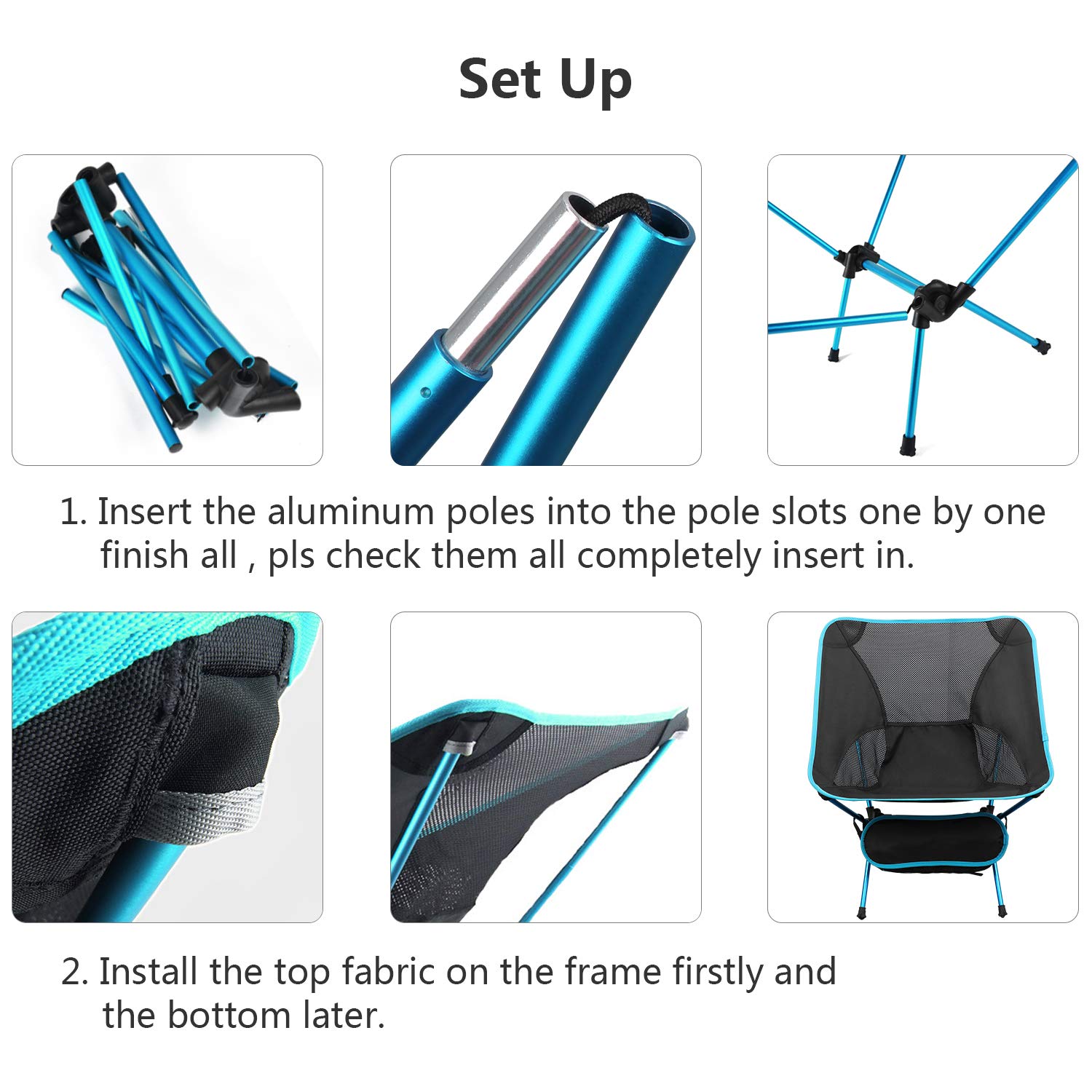 Set Up

1. Insert the aluminum poles into the pole slots one by one finish all , pls check them all completely insert in.

2. Install the top fabric on the frame firstly and the bottom later.