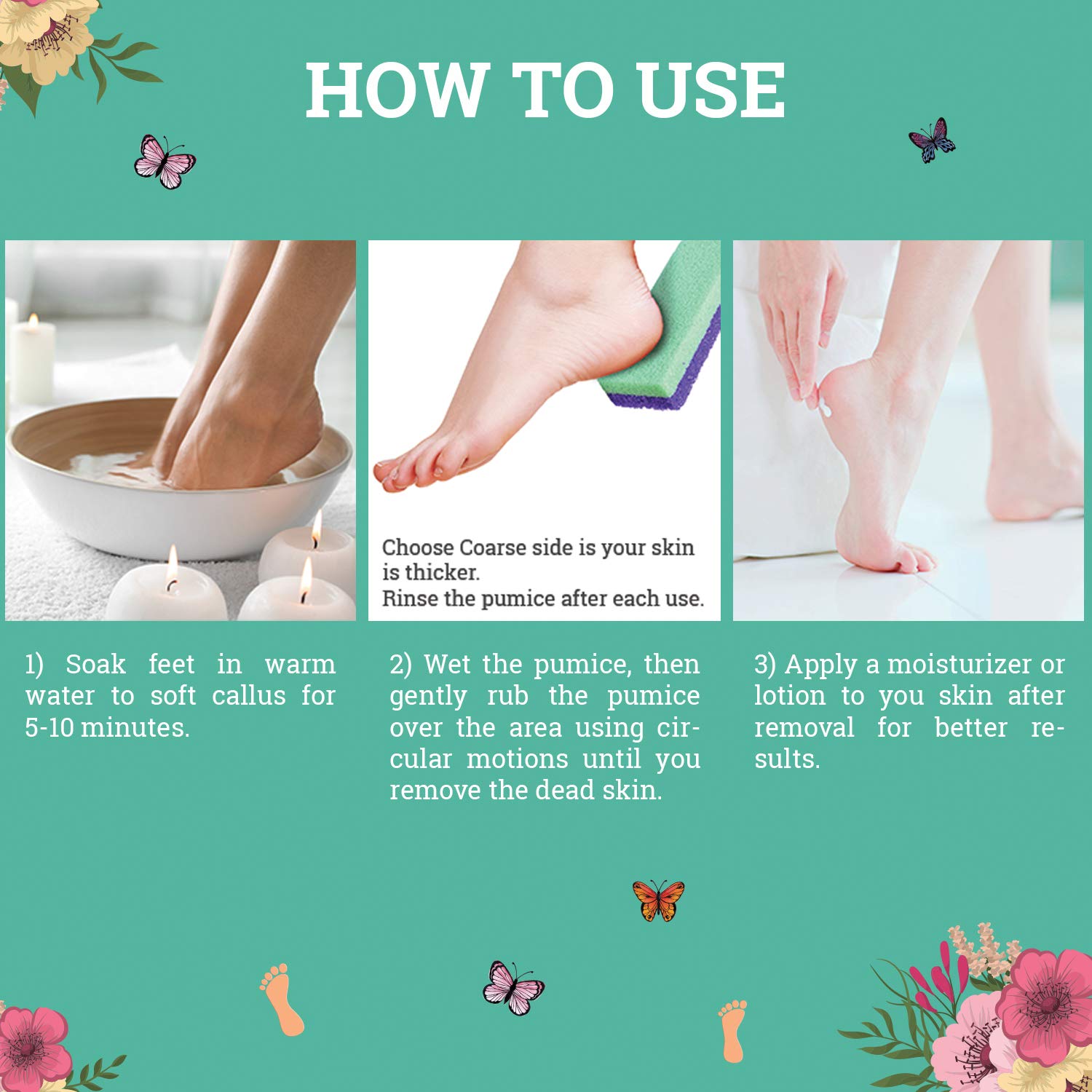 HOW TO USE

Choose Coarse side is your skin is thicker.
Rinse the pumice after each use.

1) Soak feet in warm water to soft callus for 5-10 minutes.

2) Wet the pumice, then gently rub the pumice over the area using circular motions until you remove the dead skin.

3) Apply a moisturizer or lotion to you skin after removal for better results.