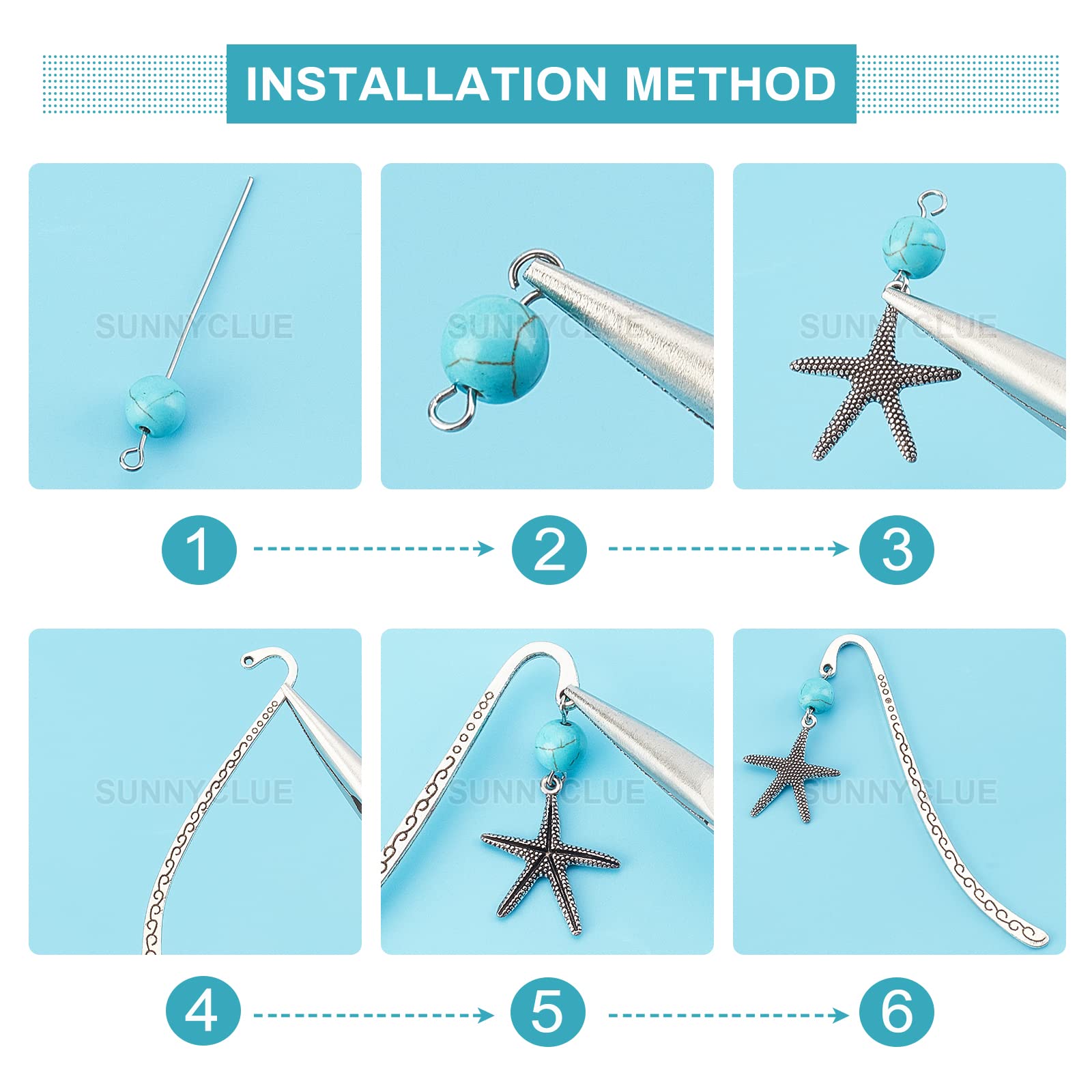 INSTALLATION METHOD

SUNNYCLUE

SUNNYCLUE

SUNNYCLUE

1

2

3

SUNNYCLUE

SUNNYCLUE

SUNNYCLUE

4

5

6