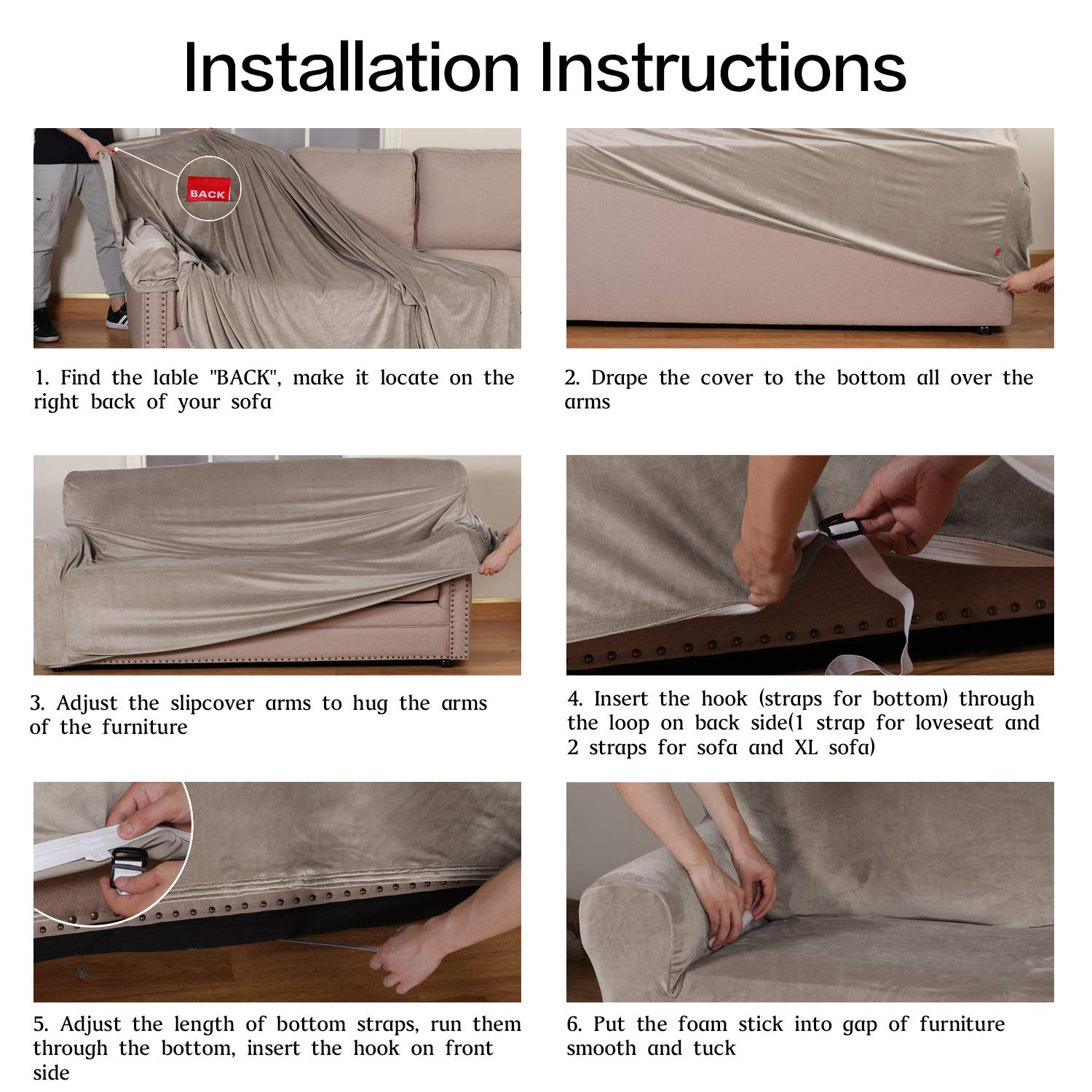 Installation Instructions

BACK

1. Find the lable "BACK", make it locate on the right back of your sofa

2. Drape the cover to the bottom all over the arms

3. Adjust the slipcover arms to hug the arms of the furniture

4. Insert the hook (straps for bottom) through the loop on back side(1 strap for loveseat and 2 straps for sofa and XL sofa)

5. Adjust the length of bottom straps, run them through the bottom, insert the hook on front side

6. Put the foam stick into gap of furniture smooth and tuck