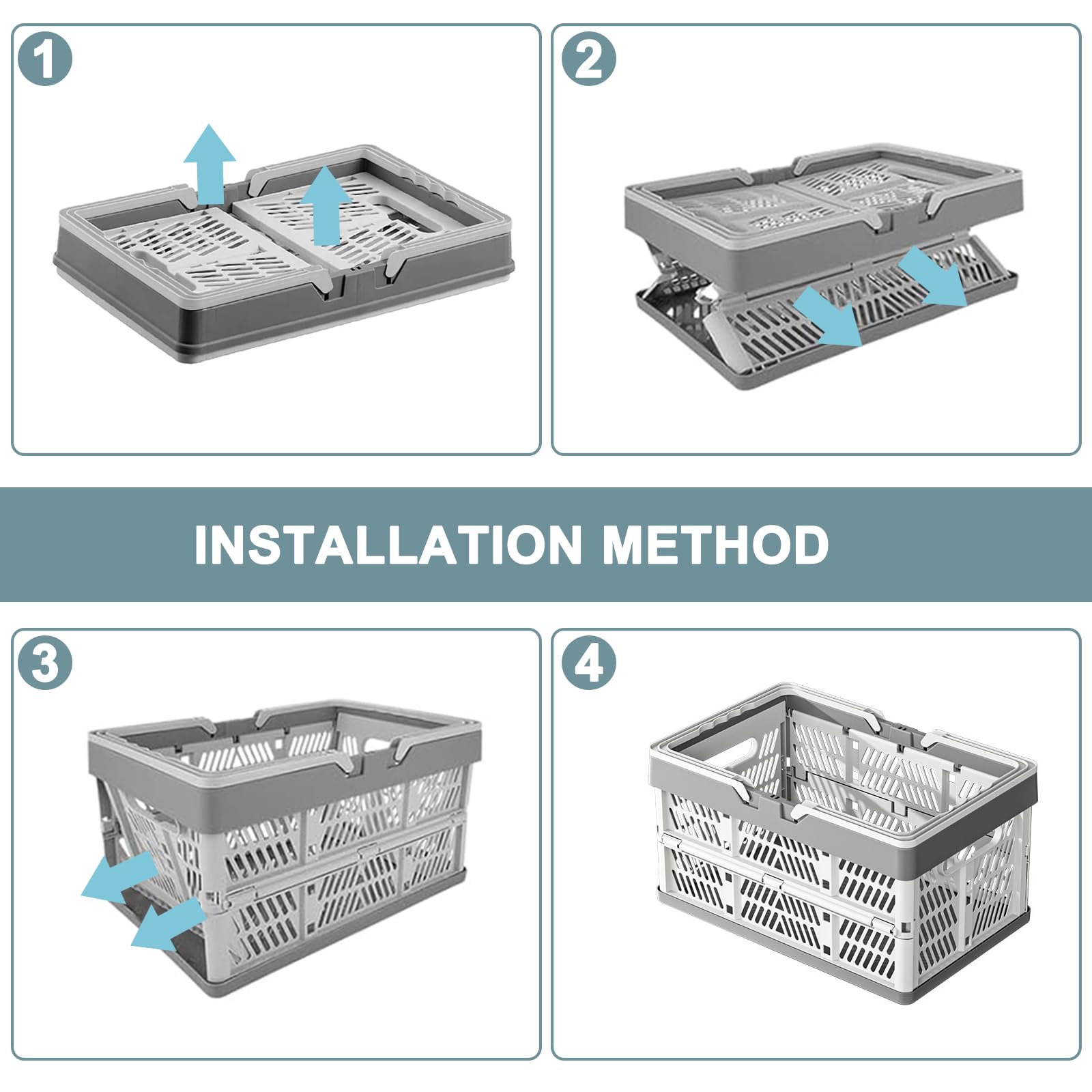 1

2

INSTALLATION METHOD

3

4