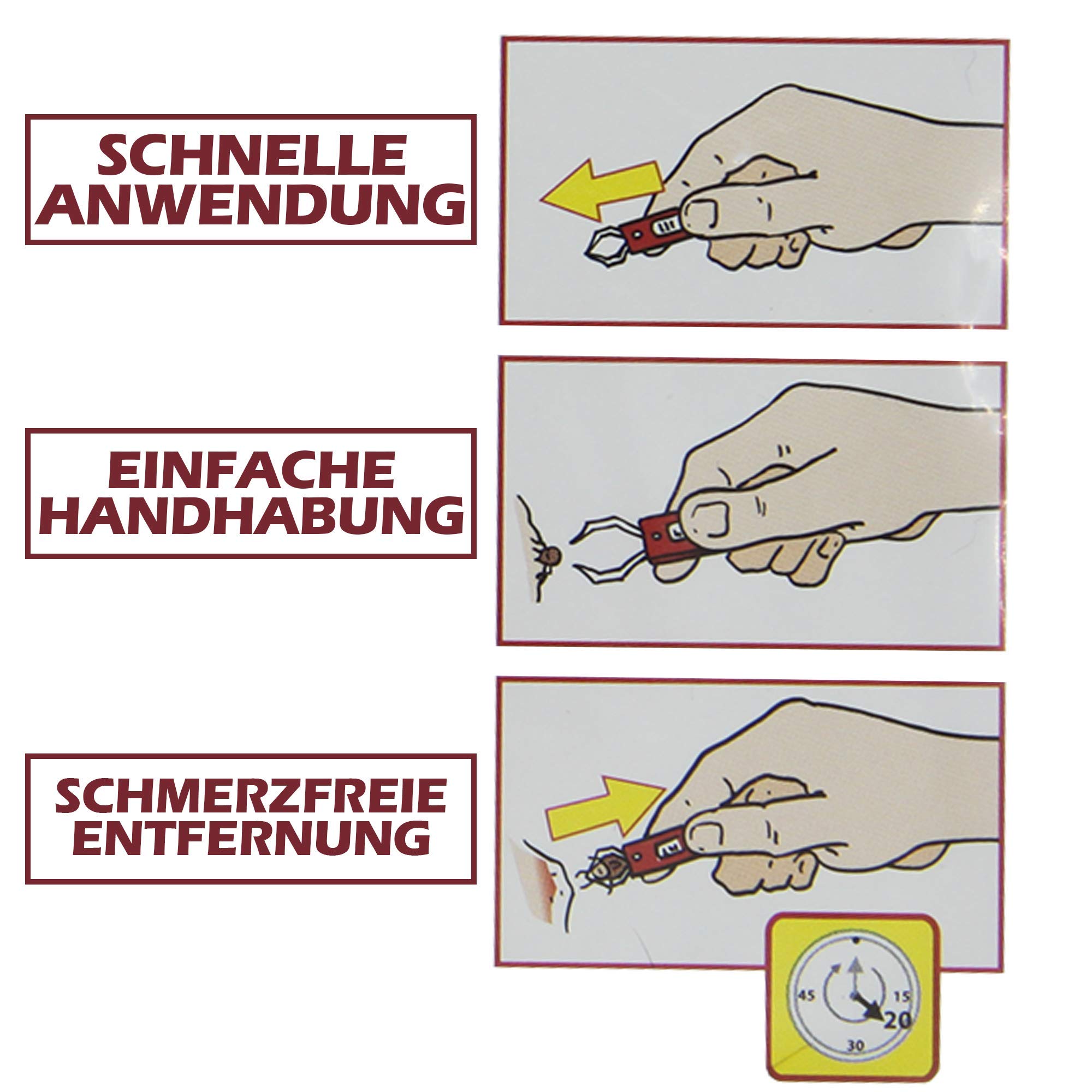 SCHNELLE ANWENDUNG

EINFACHE HANDHABUNG

SCHMERZFREIE ENTFERNUNG

45
15
20
30