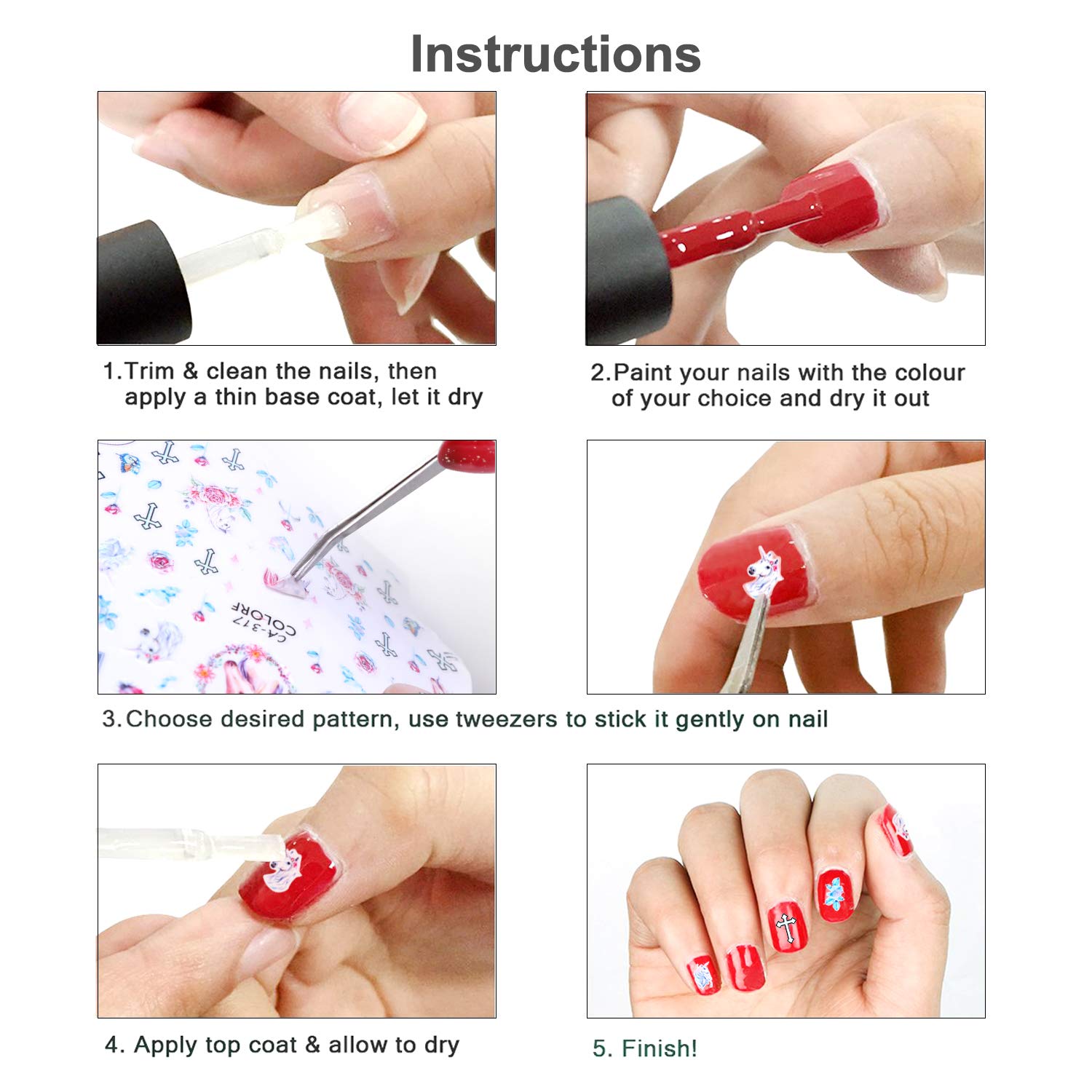 Instructions

1.Trim & clean the nails, then apply a thin base coat, let it dry

2.Paint your nails with the colour of your choice and dry it out

COLORF
CA-317

3.Choose desired pattern, use tweezers to stick it gently on nail

4. Apply top coat & allow to dry

5. Finish!