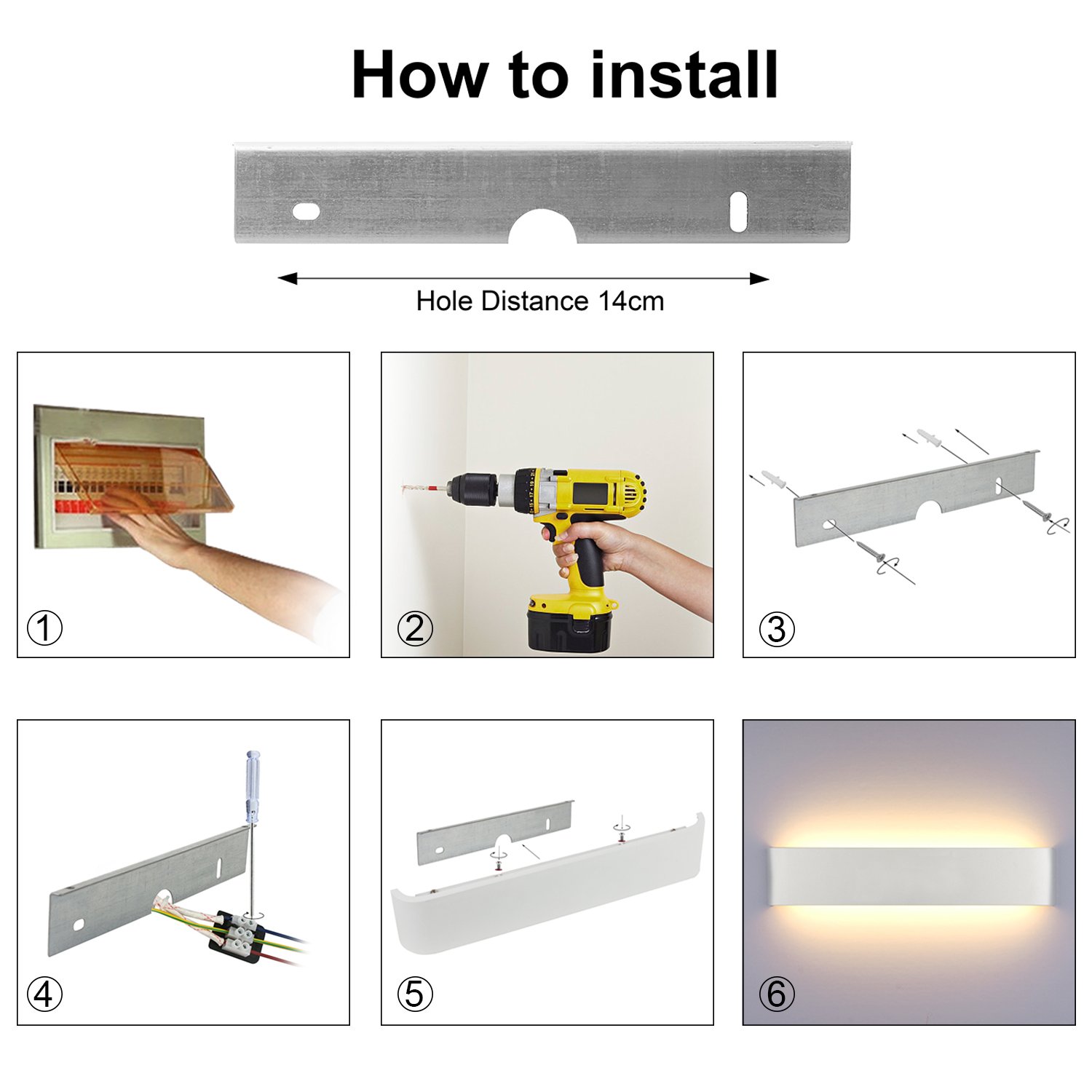 How to install

Hole Distance 14cm

①

②

③

④

⑤

⑥