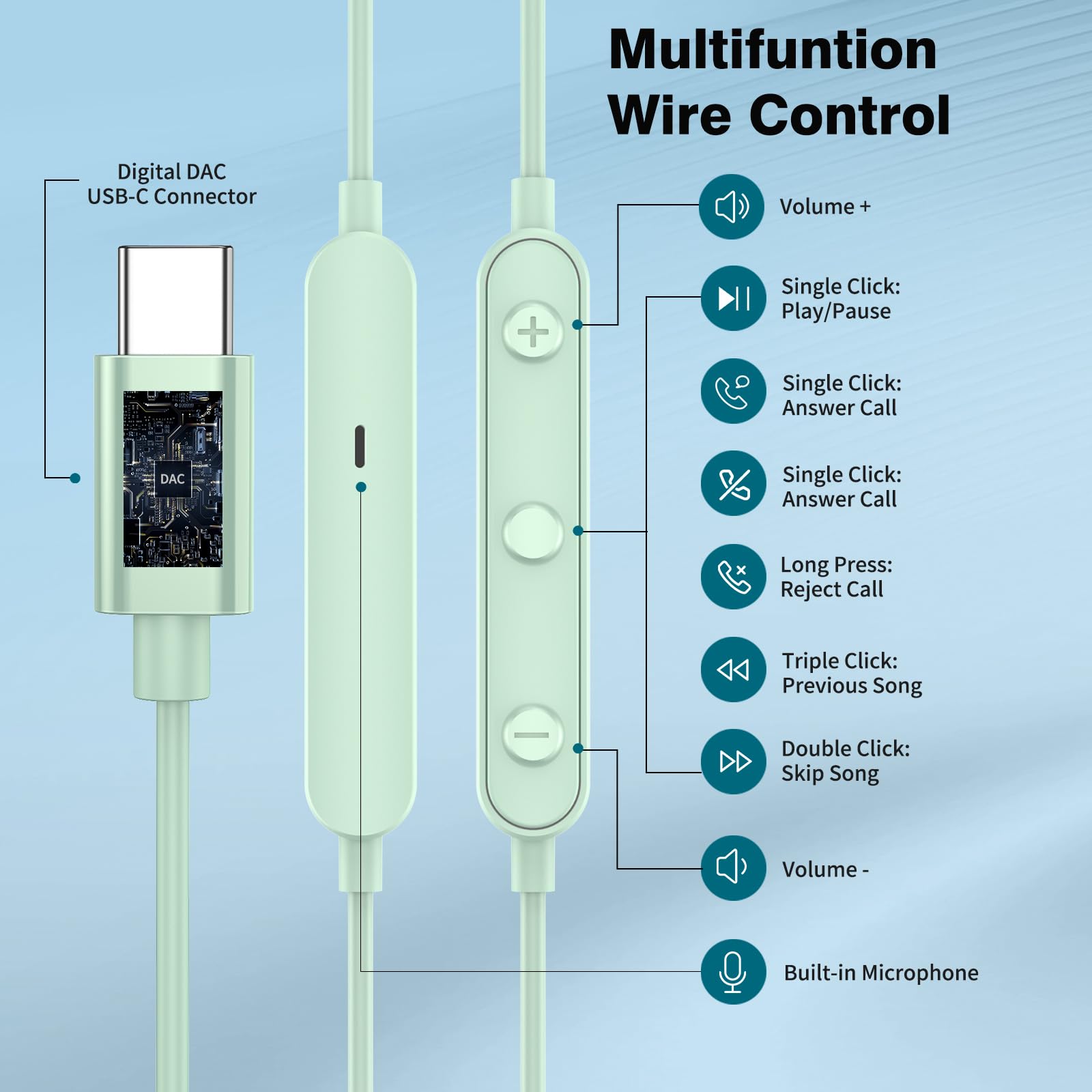 Multifuntion Wire Control

Digital DAC USB-C Connector

DAC

Volume +

Single Click: Play/Pause

Single Click: Answer Call

Single Click: Answer Call

Long Press: Reject Call

Triple Click: Previous Song

Double Click: Skip Song

Volume -

Built-in Microphone