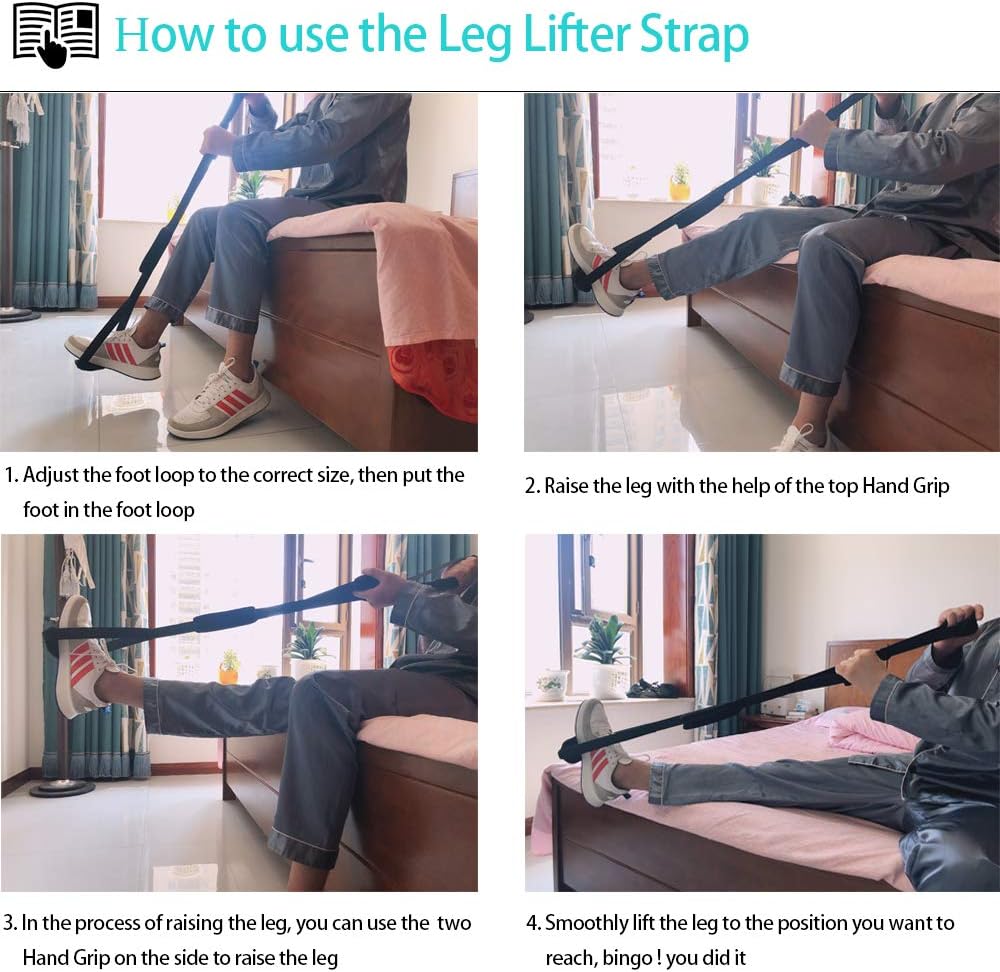 How to use the Leg Lifter Strap

1. Adjust the foot loop to the correct size, then put the foot in the foot loop

2. Raise the leg with the help of the top Hand Grip

3. In the process of raising the leg, you can use the two Hand Grip on the side to raise the leg

4. Smoothly lift the leg to the position you want to reach, bingo ! you did it