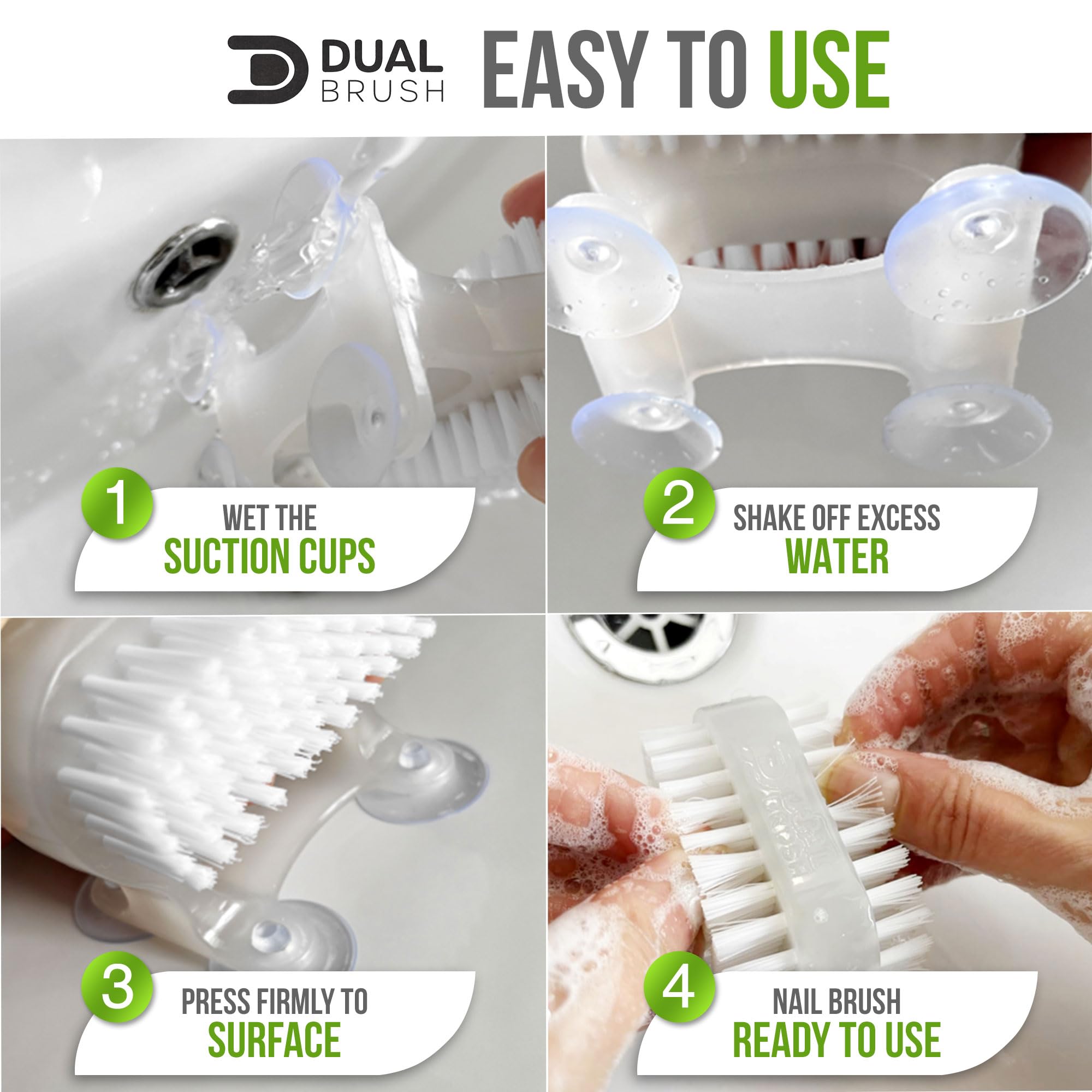 DUAL BRUSH EASY TO USE

1 WET THE SUCTION CUPS

2 SHAKE OFF EXCESS WATER

3 PRESS FIRMLY TO SURFACE

4 NAIL BRUSH READY TO USE