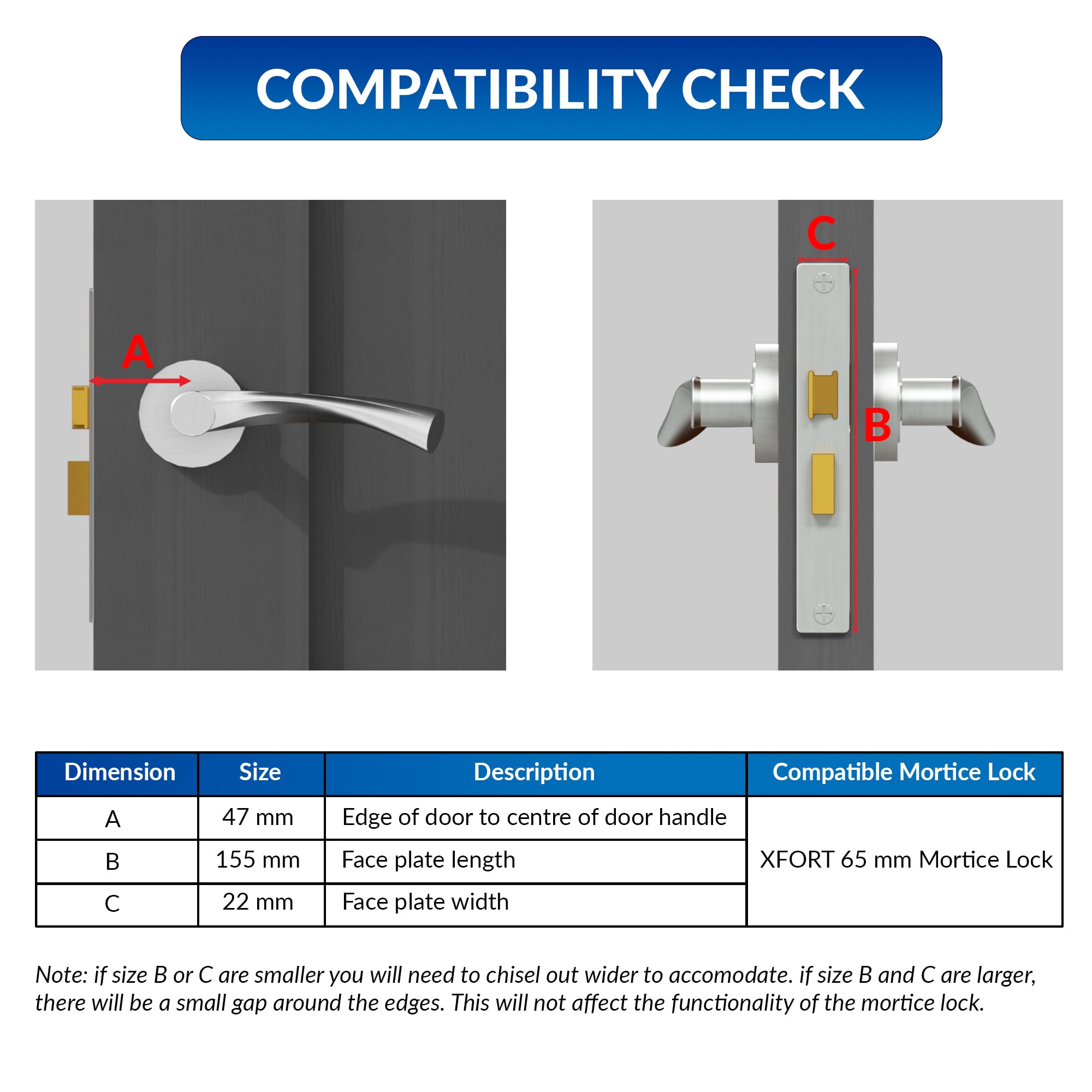 COMPATIBILITY CHECK

A

C

B

| Dimension | Size | Description | Compatible Mortice Lock |
|---|---|---|---|
| A | 47 mm | Edge of door to centre of door handle | XFORT 65 mm Mortice Lock |
| B | 155 mm | Face plate length | |
| C | 22 mm | Face plate width | |

Note: if size B or C are smaller you will need to chisel out wider to accomodate. if size B and C are larger, there will be a small gap around the edges. This will not affect the functionality of the mortice lock.