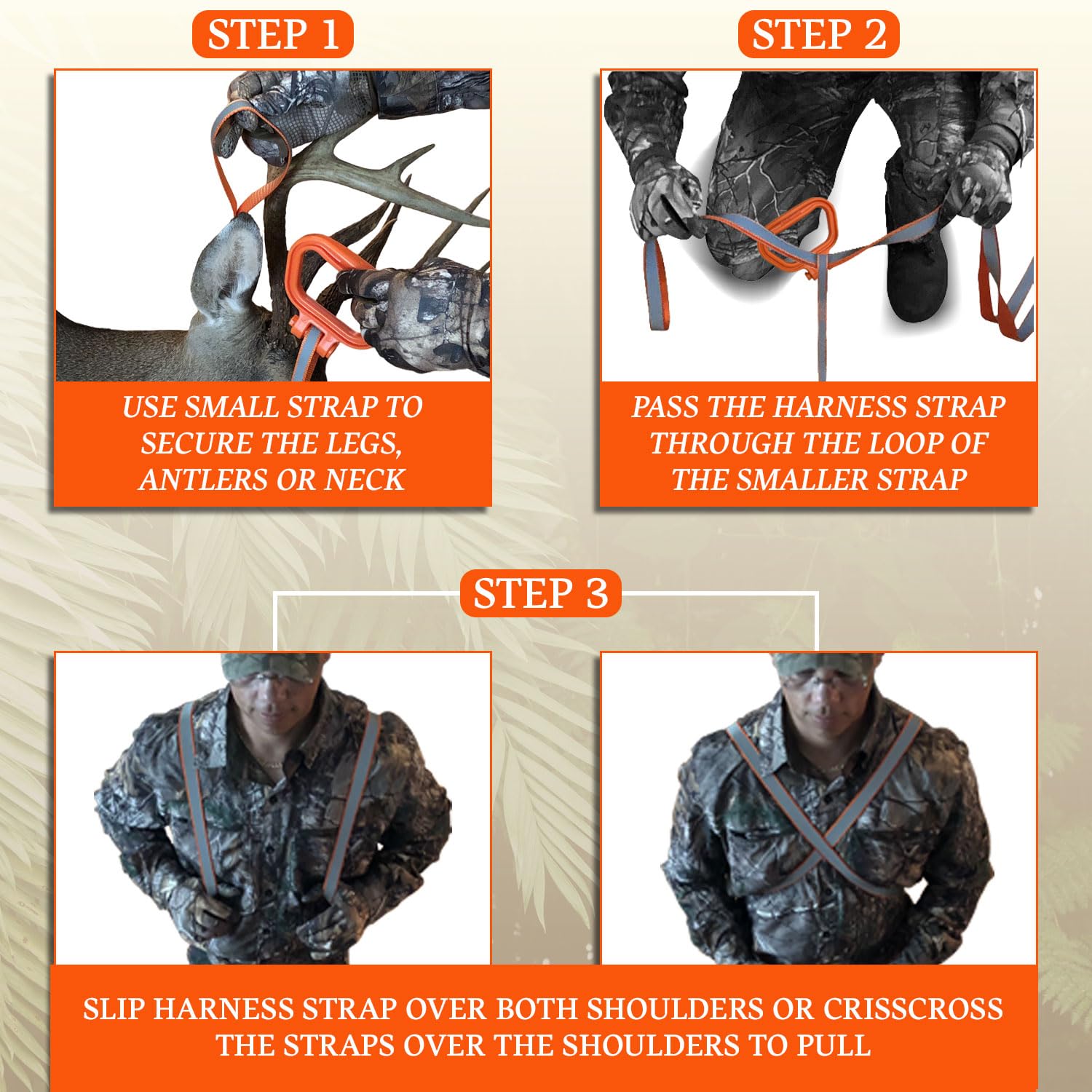 STEP 1

USE SMALL STRAP TO SECURE THE LEGS, ANTLERS OR NECK

STEP 2

PASS THE HARNESS STRAP THROUGH THE LOOP OF THE SMALLER STRAP

STEP 3

SLIP HARNESS STRAP OVER BOTH SHOULDERS OR CRISSCROSS THE STRAPS OVER THE SHOULDERS TO PULL