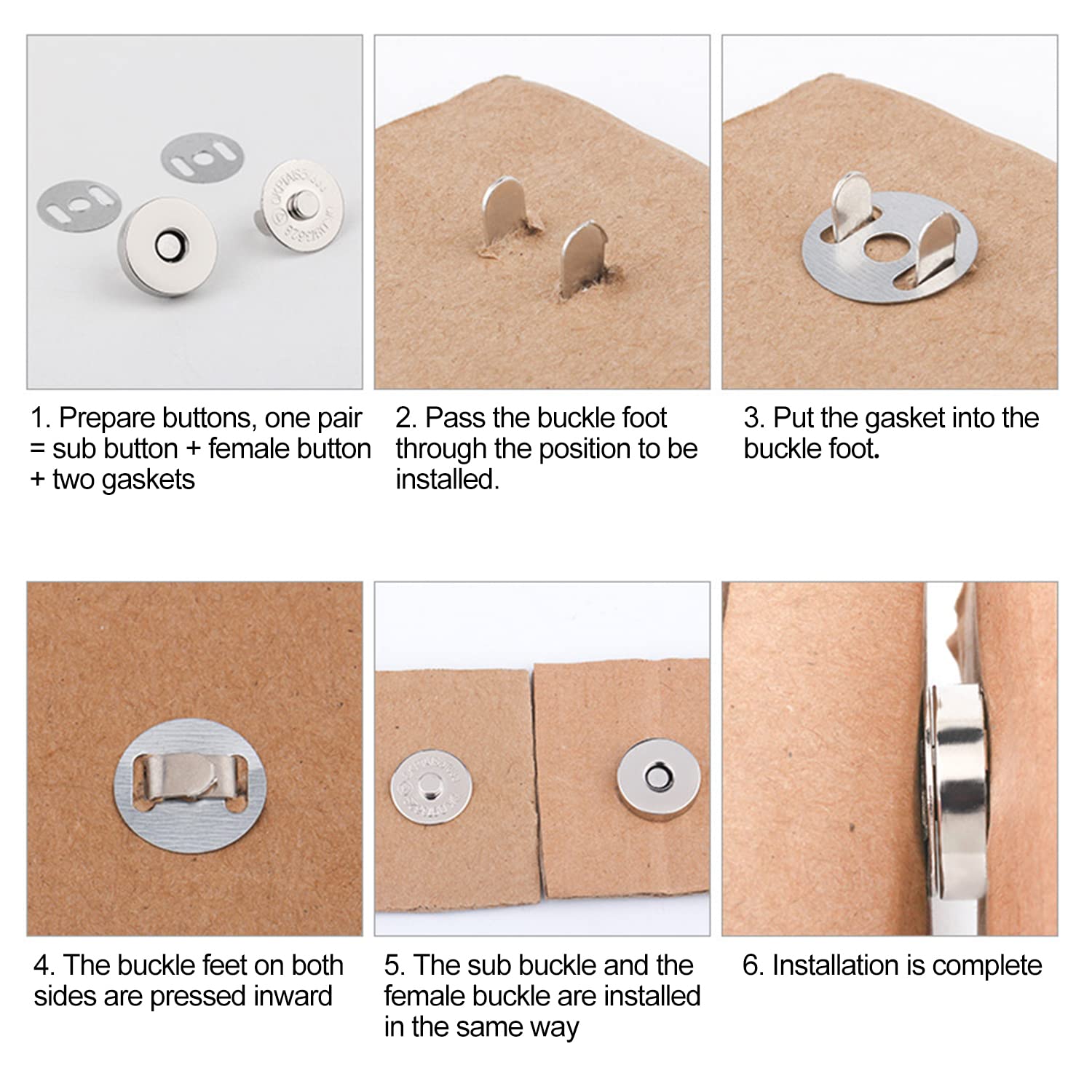 1. Prepare buttons, one pair = sub button + female button + two gaskets

2. Pass the buckle foot through the position to be installed.

3. Put the gasket into the buckle foot.

4. The buckle feet on both sides are pressed inward

5. The sub buckle and the female buckle are installed in the same way

6. Installation is complete