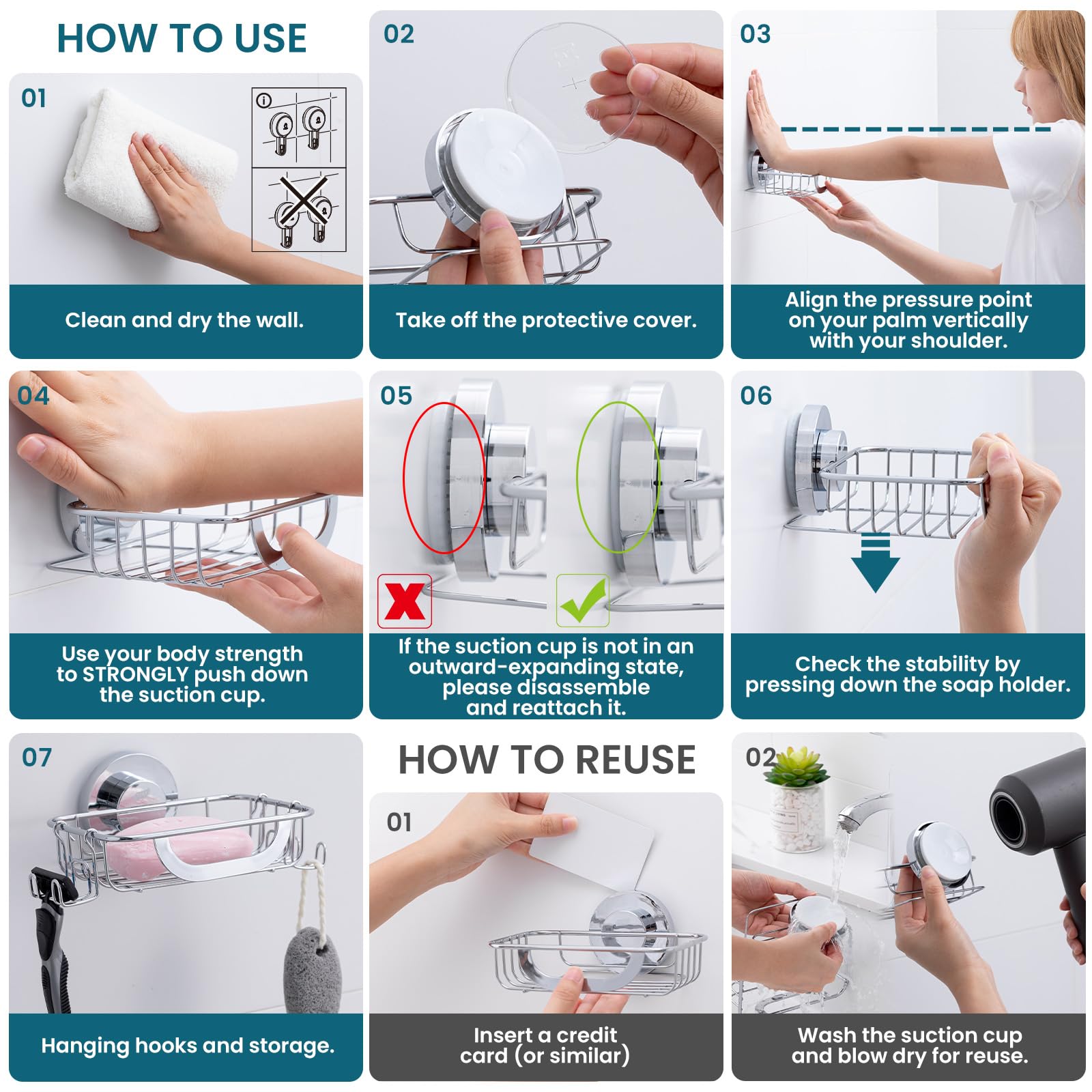 HOW TO USE

01

Clean and dry the wall.

02

Take off the protective cover.

03

Align the pressure point on your palm vertically with your shoulder.

04

Use your body strength to STRONGLY push down the suction cup.

05

If the suction cup is not in an outward-expanding state, please disassemble and reattach it.

06

Check the stability by pressing down the soap holder.

07

Hanging hooks and storage.

HOW TO REUSE

01

Insert a credit card (or similar)

02

Wash the suction cup and blow dry for reuse.