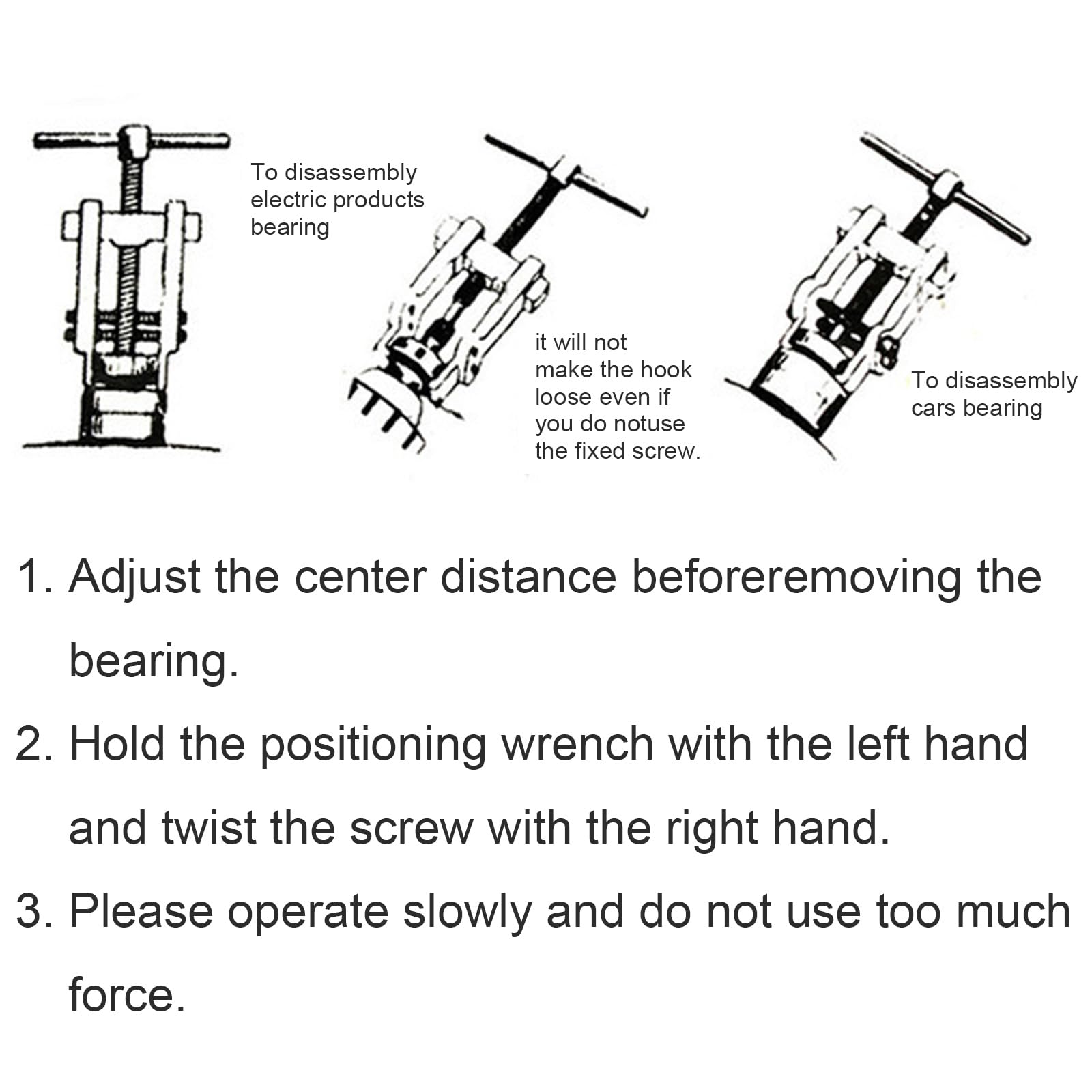 To disassembly electric products bearing

it will not make the hook loose even if you do notuse the fixed screw.

To disassembly cars bearing

1. Adjust the center distance beforeremoving the bearing.

2. Hold the positioning wrench with the left hand and twist the screw with the right hand.

3. Please operate slowly and do not use too much force.