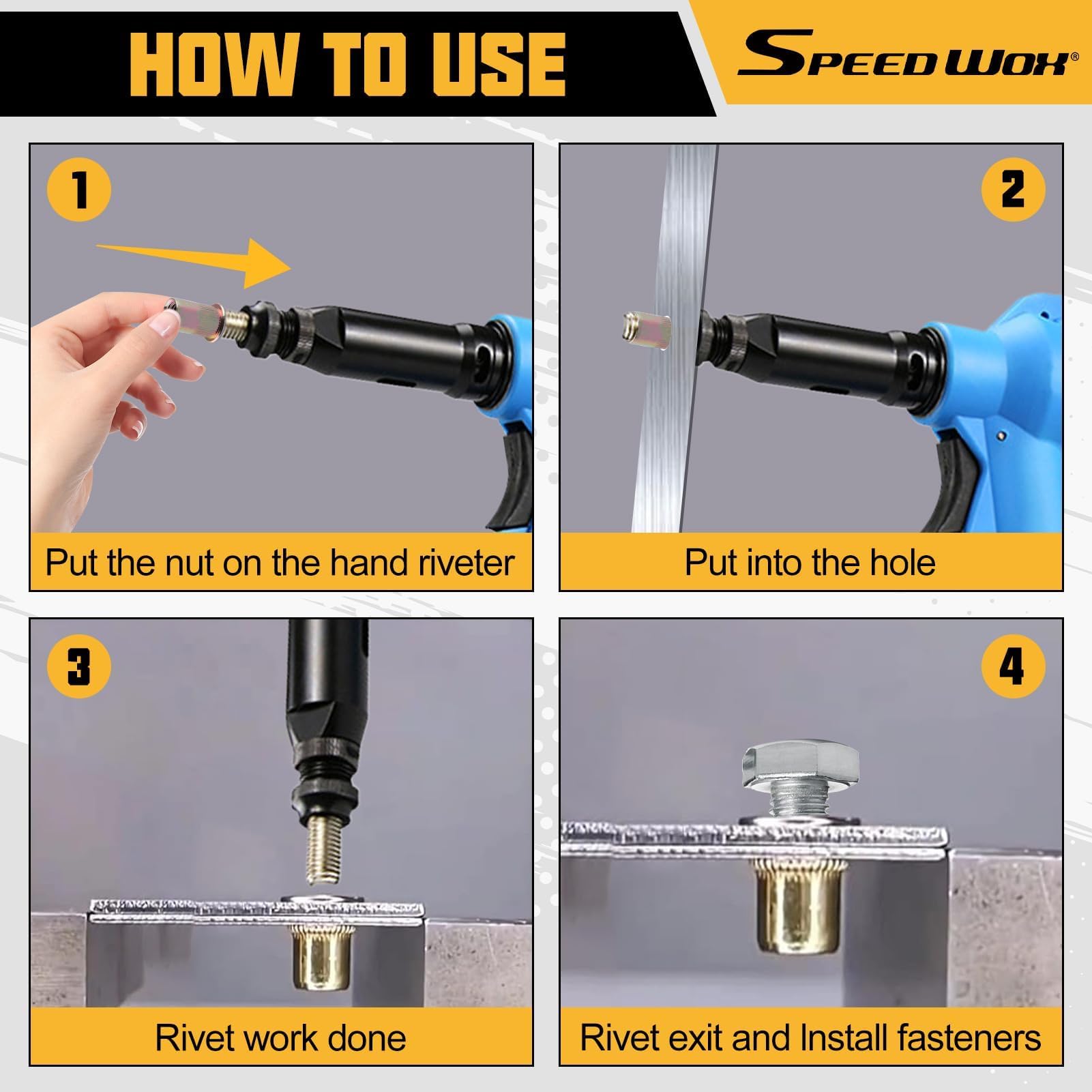 HOW TO USE

SPEEDWOX®

1

Put the nut on the hand riveter

2

Put into the hole

3

Rivet work done

4

Rivet exit and Install fasteners