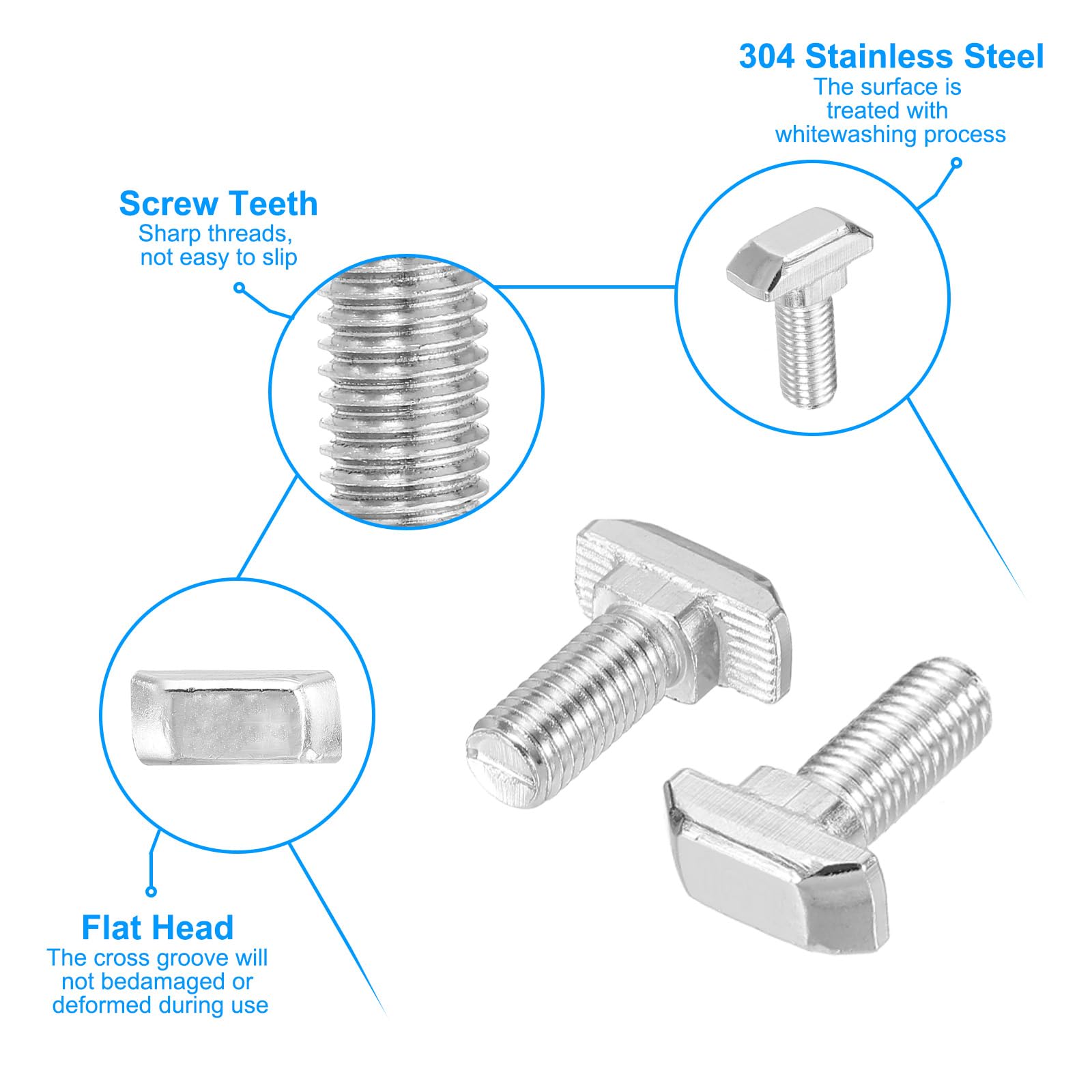 304 Stainless Steel
The surface is treated with whitewashing process

Screw Teeth
Sharp threads, not easy to slip

Flat Head
The cross groove will not bedamaged or deformed during use